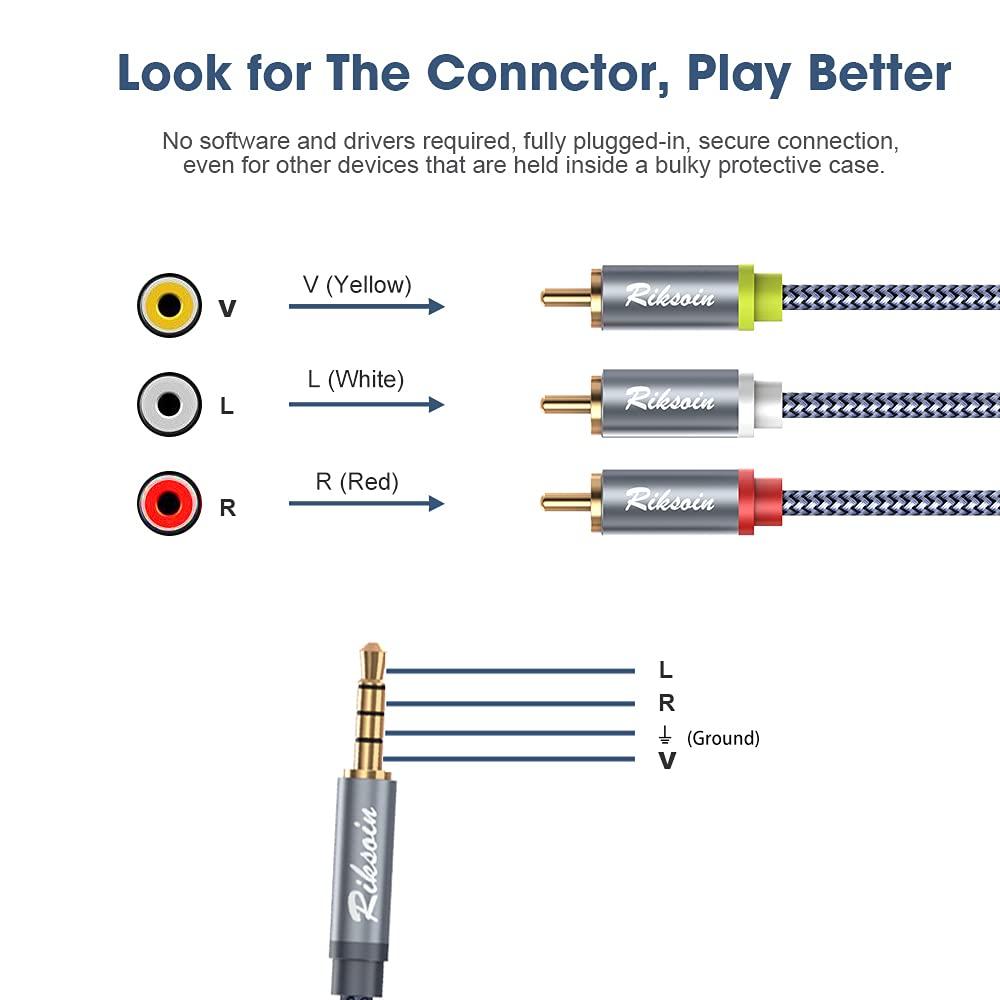 Look for The Connctor, Play Better

No software and drivers required, fully plugged-in, secure connection, even for other devices that are held inside a bulky protective case.

V
V (Yellow)
Riksoin

L
L (White)
Riksoin

R
R (Red)
Riksoin

L
R
⏚ (Ground)
V

Riksoin