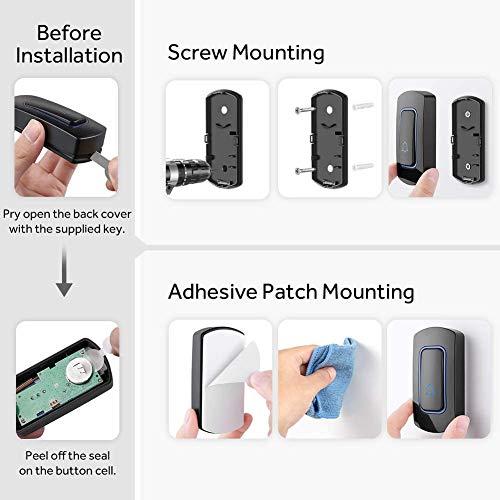 Before Installation

Pry open the back cover with the supplied key.

Peel off the seal on the button cell.

Screw Mounting

Adhesive Patch Mounting