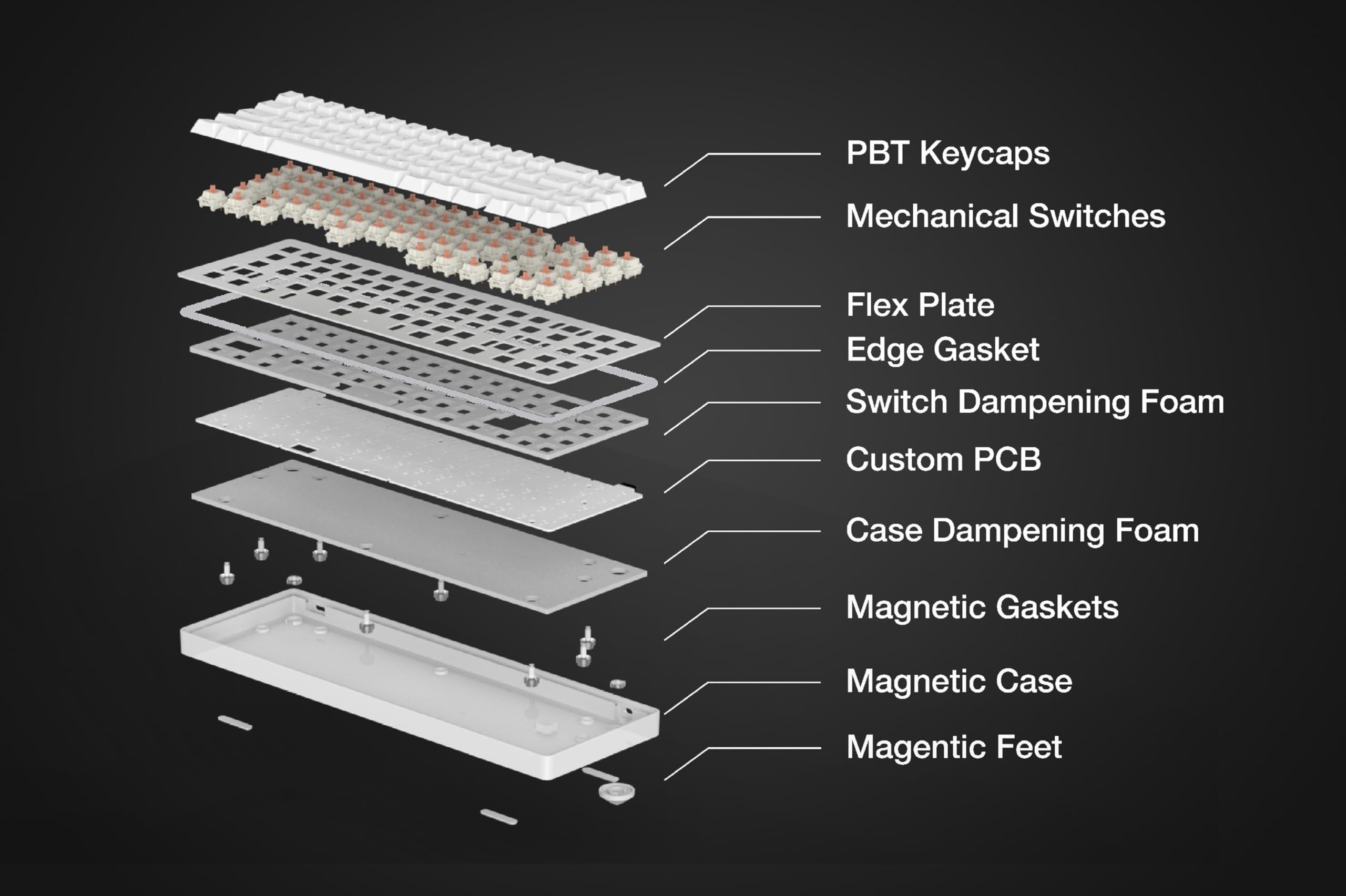 PBT Keycaps

Mechanical Switches

Flex Plate

Edge Gasket

Switch Dampening Foam

Custom PCB

Case Dampening Foam

Magnetic Gaskets

Magnetic Case

Magentic Feet