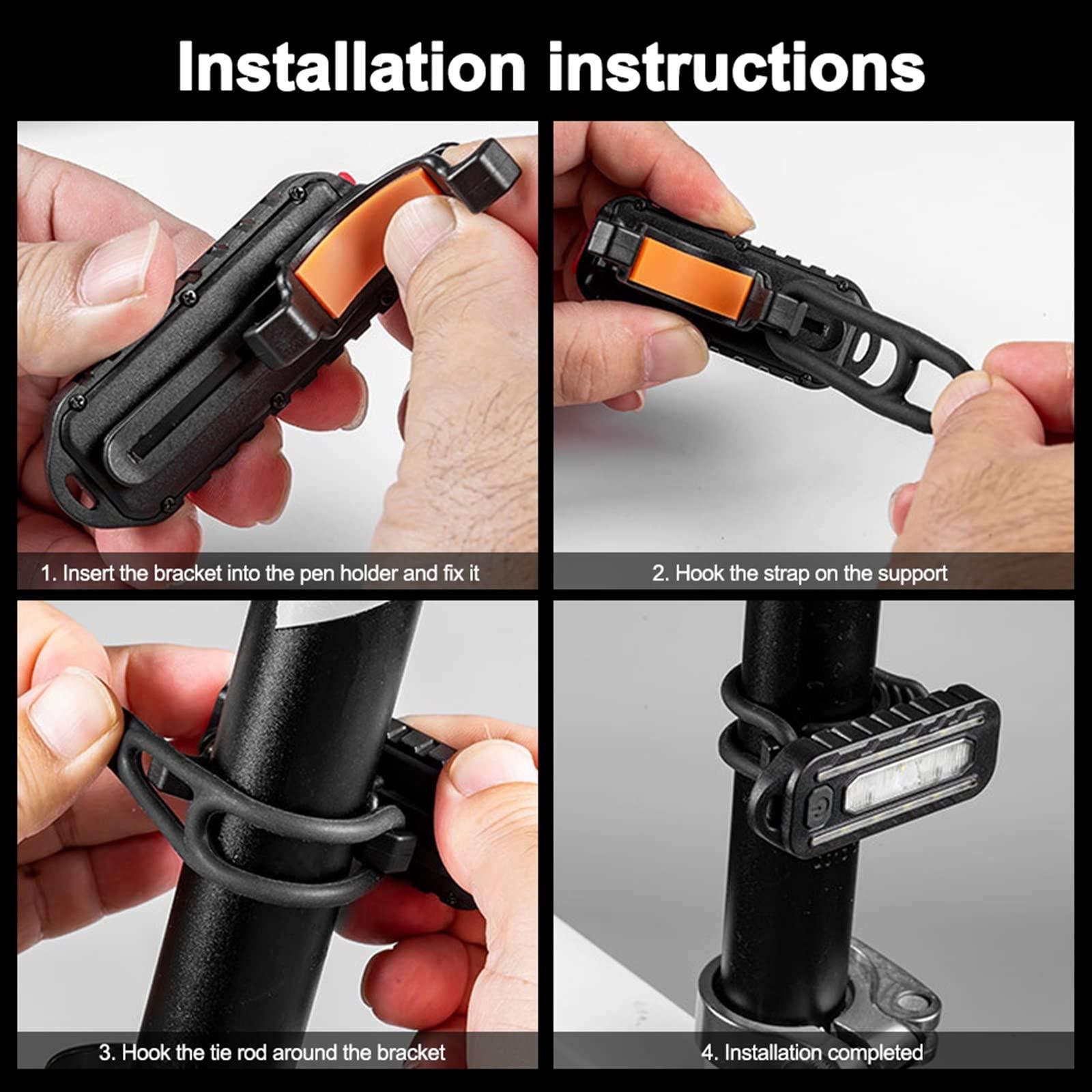 Installation instructions

1. Insert the bracket into the pen holder and fix it

2. Hook the strap on the support

3. Hook the tie rod around the bracket

4. Installation completed