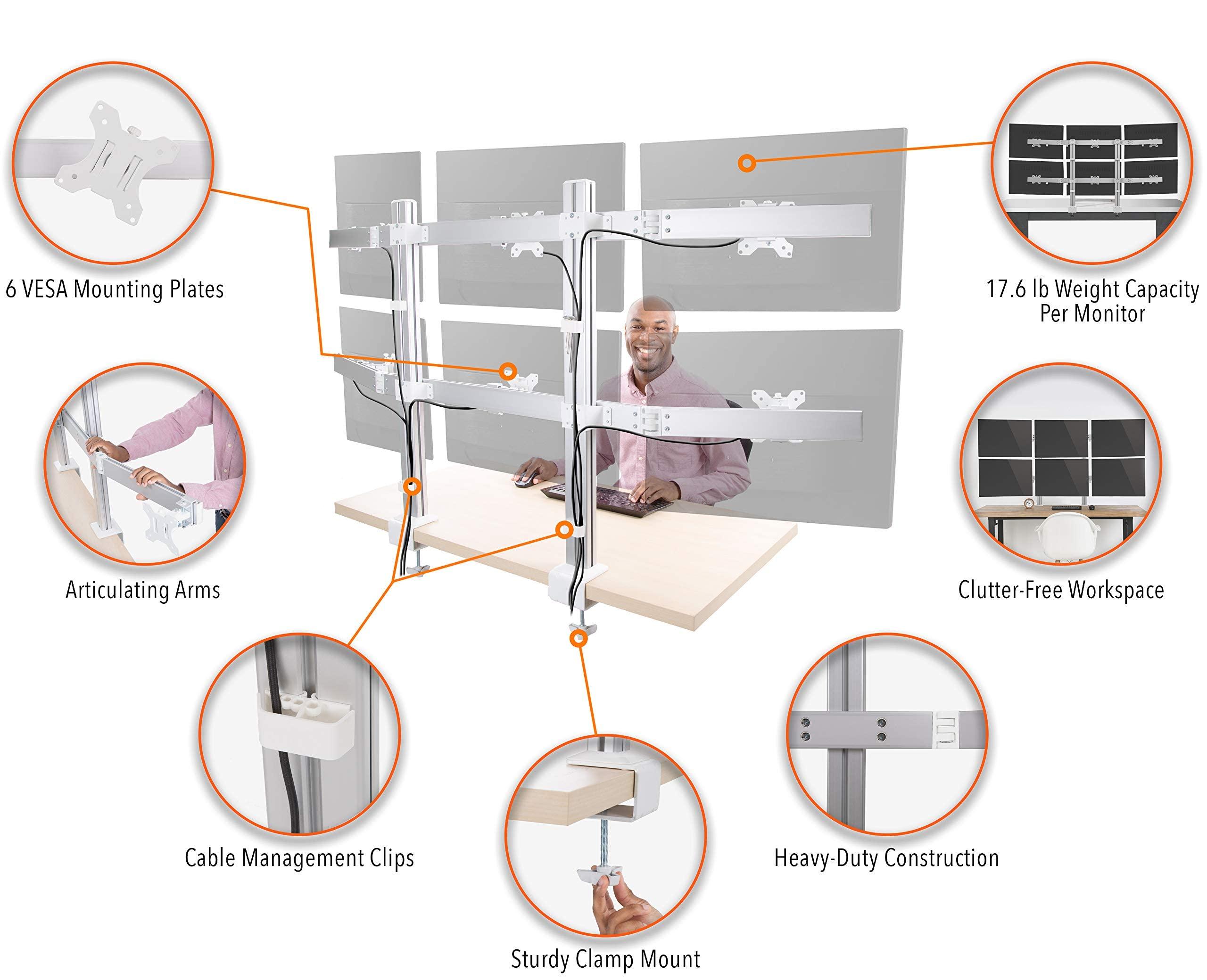 6 VESA Mounting Plates

17.6 lb Weight Capacity Per Monitor

Articulating Arms

Clutter-Free Workspace

Cable Management Clips

Heavy-Duty Construction

Sturdy Clamp Mount