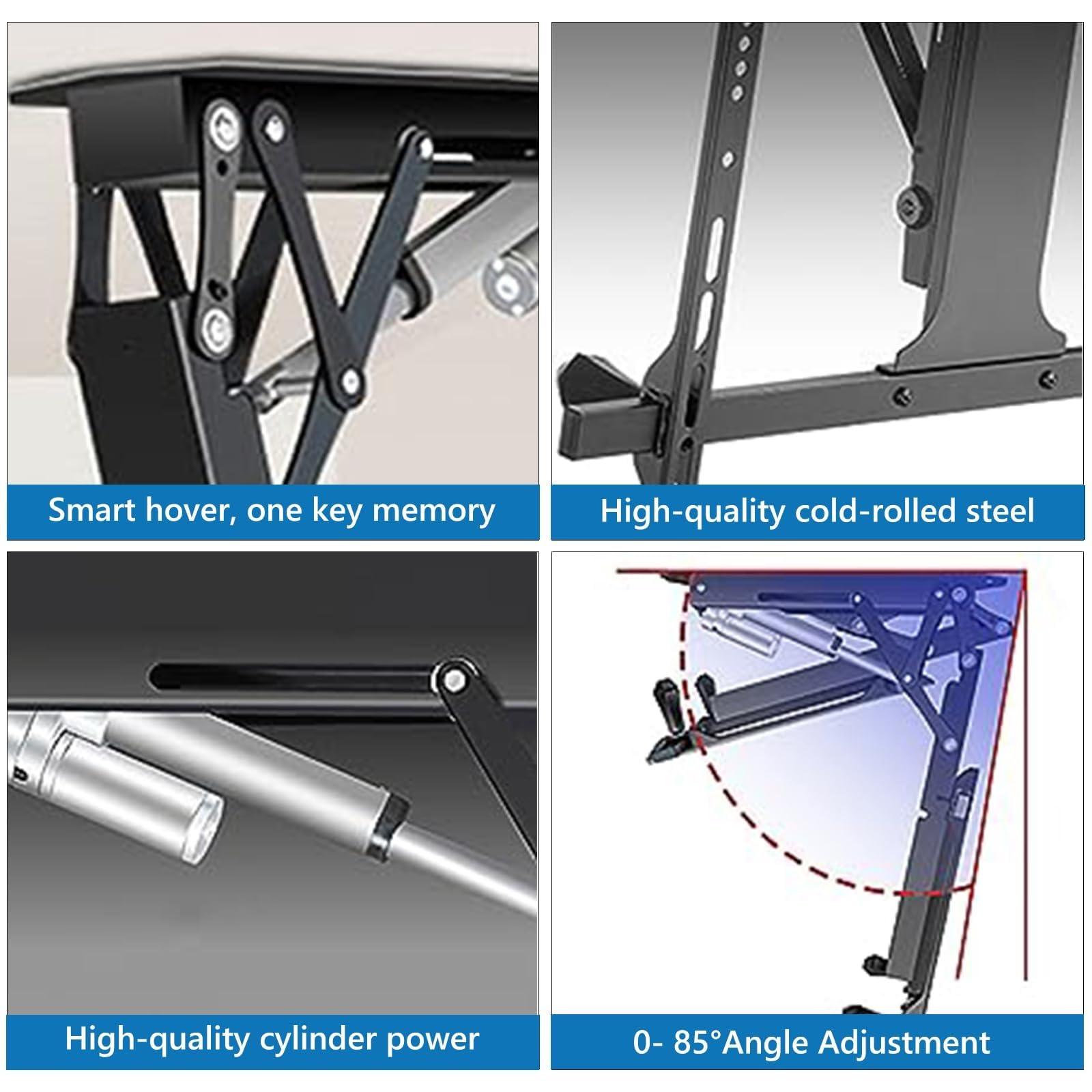 Smart hover, one key memory

High-quality cold-rolled steel

High-quality cylinder power

0- 85°Angle Adjustment