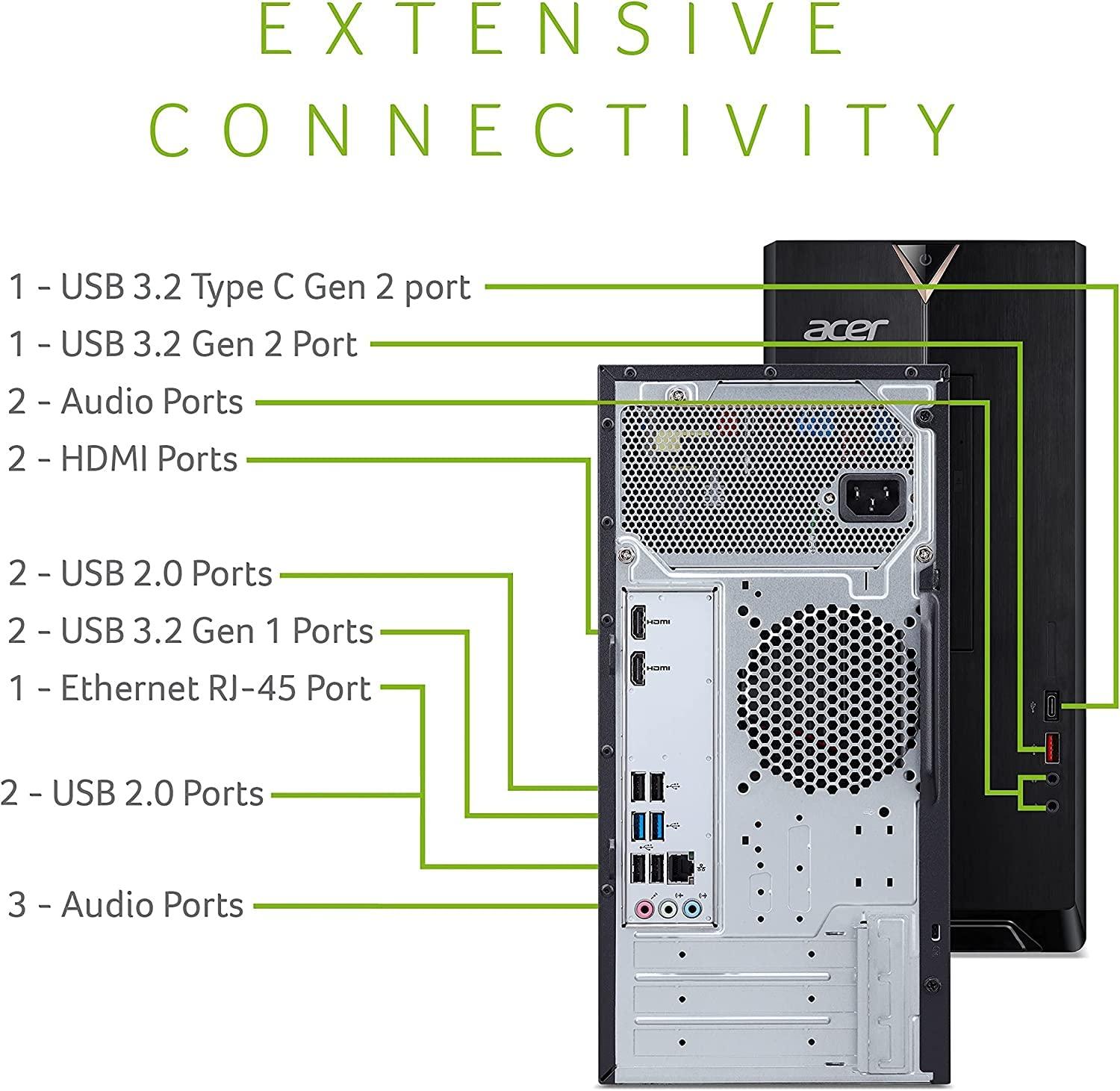 EXTENSIVE CONNECTIVITY

1 - USB 3.2 Type C Gen 2 port
1 - USB 3.2 Gen 2 Port
2 - Audio Ports
2 - HDMI Ports

2 - USB 2.0 Ports
2 - USB 3.2 Gen 1 Ports
1 - Ethernet RJ-45 Port
2 - USB 2.0 Ports
3 - Audio Ports

acer

HDMI
HDMI