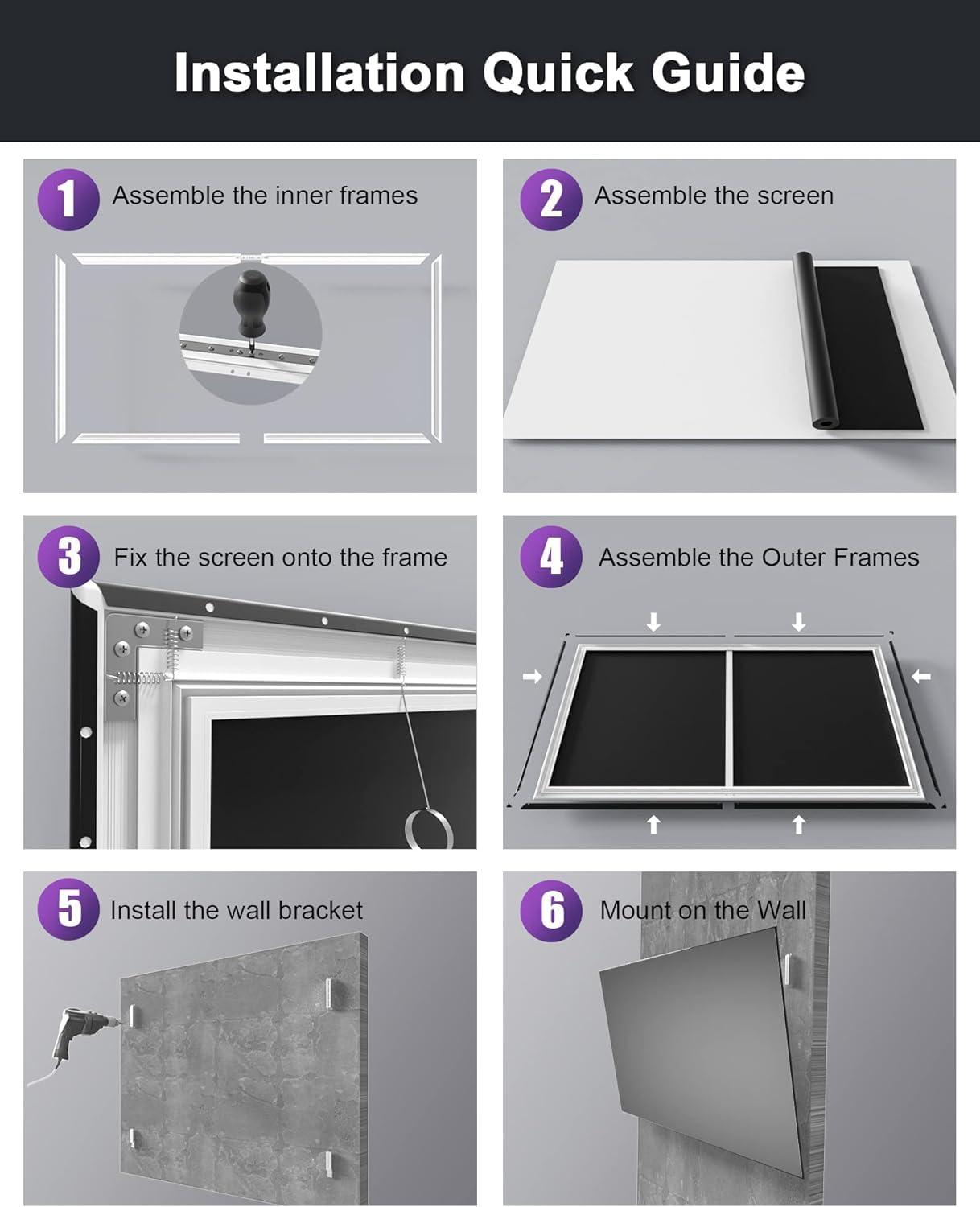 Installation Quick Guide

1 Assemble the inner frames

2 Assemble the screen

3 Fix the screen onto the frame

4 Assemble the Outer Frames

5 Install the wall bracket

6 Mount on the Wall