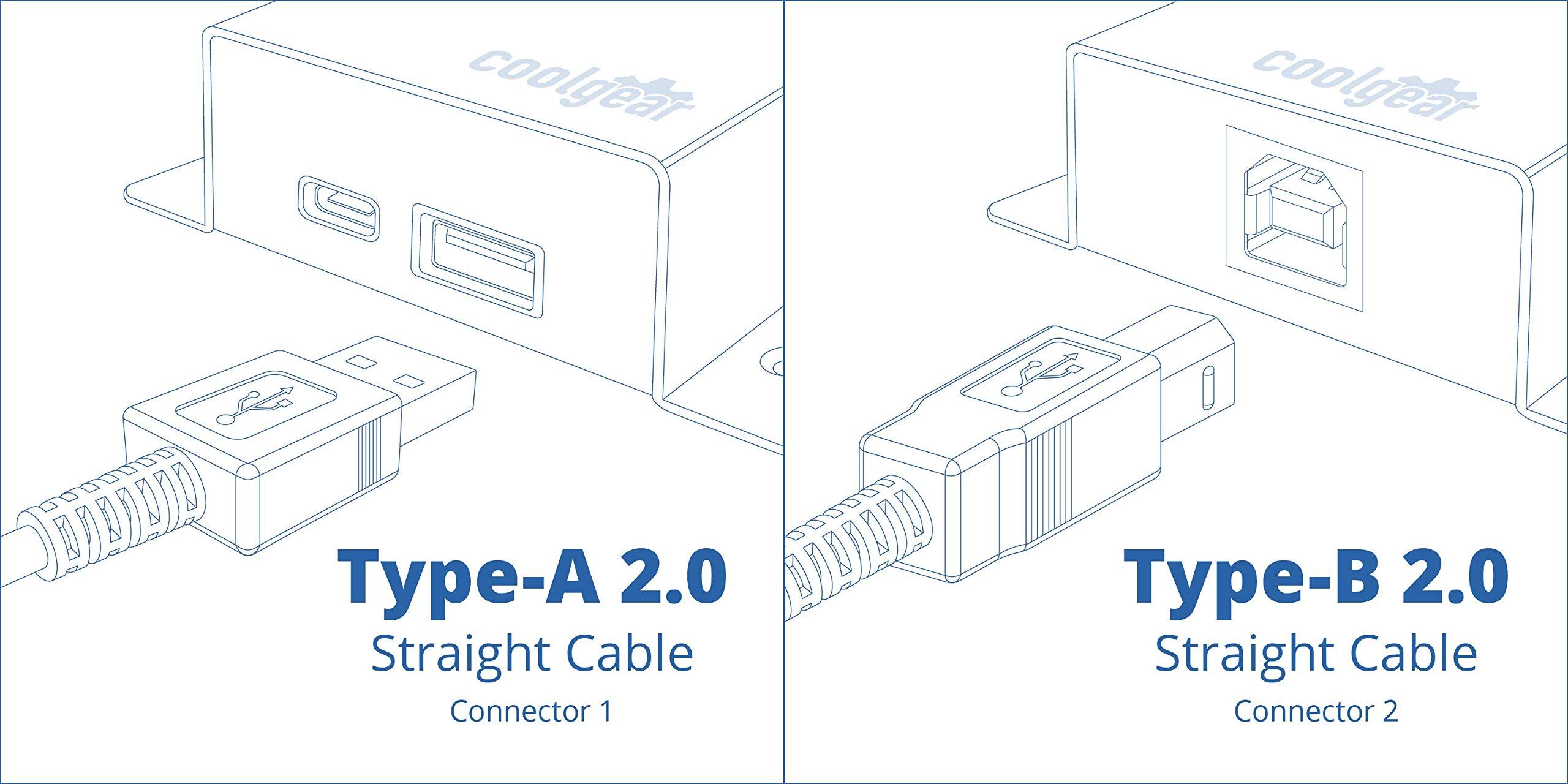 coolgear

Type-A 2.0
Straight Cable
Connector 1

coolgear

Type-B 2.0
Straight Cable
Connector 2