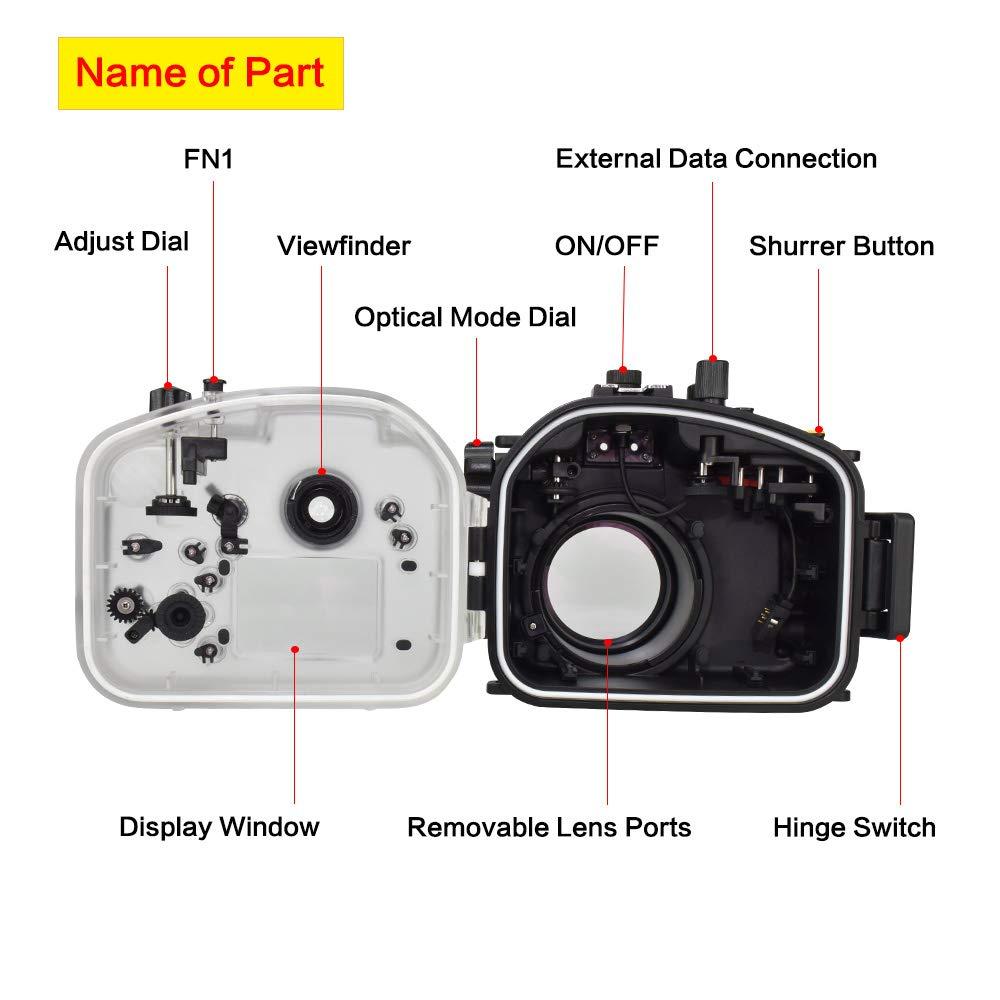 Name of Part

FN1

External Data Connection

Adjust Dial

Viewfinder

ON/OFF

Shurrer Button

Optical Mode Dial

Display Window

Removable Lens Ports

Hinge Switch