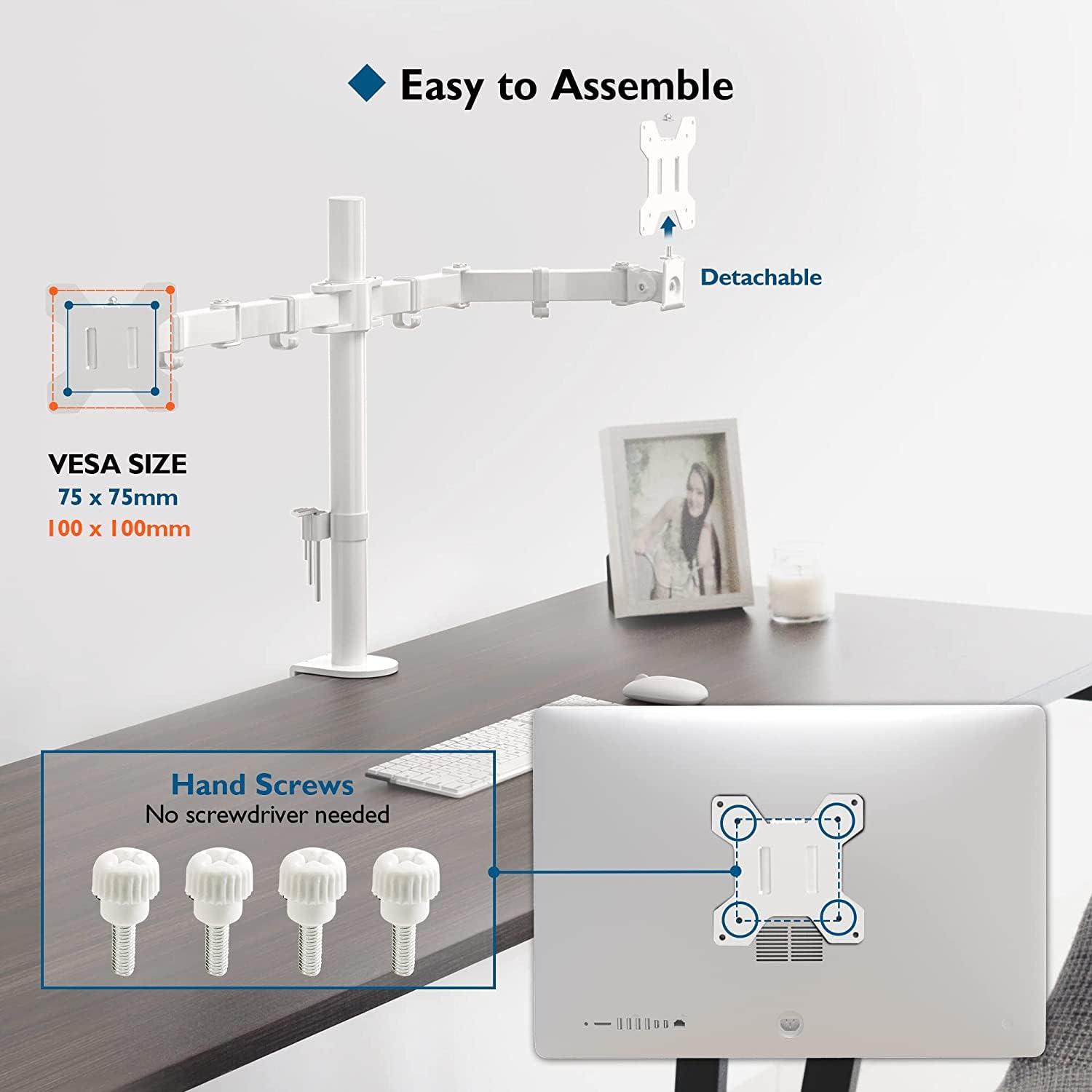 ◆ Easy to Assemble

Detachable

VESA SIZE
75 x 75mm
100 x 100mm

Hand Screws
No screwdriver needed