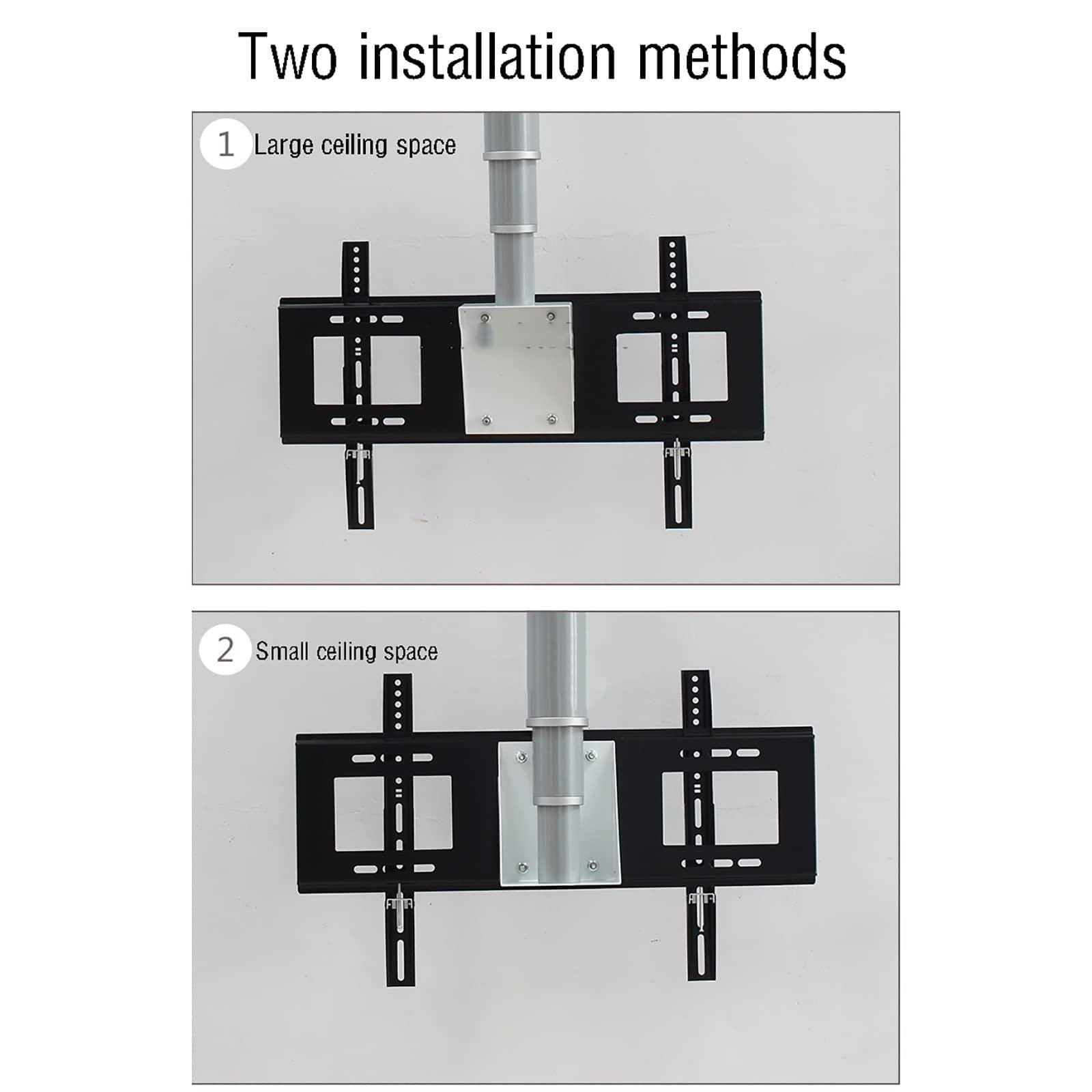 Two installation methods

1 Large ceiling space

2 Small ceiling space