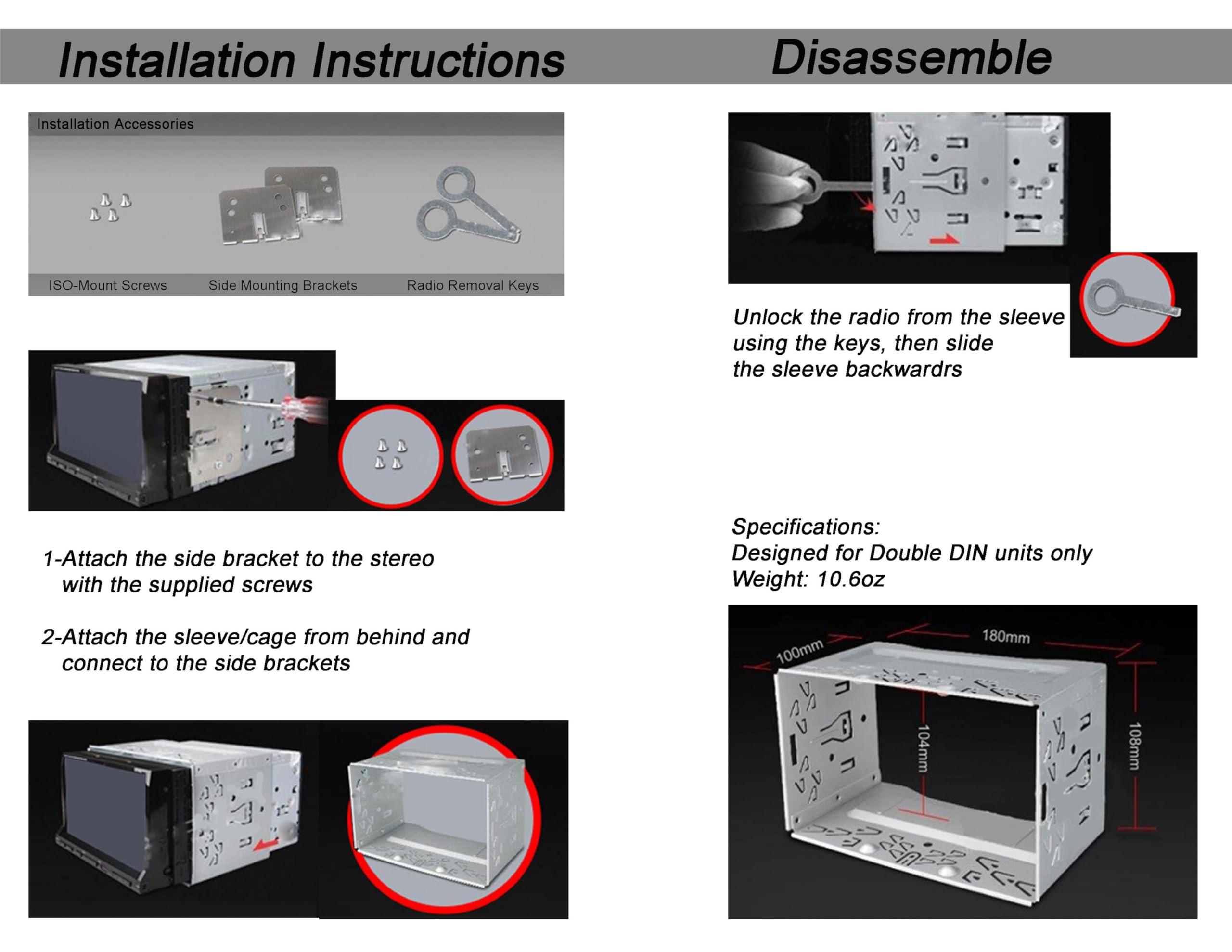 Installation Instructions

Installation Accessories

ISO-Mount Screws

Side Mounting Brackets

Radio Removal Keys

1-Attach the side bracket to the stereo with the supplied screws

2-Attach the sleeve/cage from behind and connect to the side brackets

Disassemble

Unlock the radio from the sleeve using the keys, then slide the sleeve backwardrs

Specifications:
Designed for Double DIN units only
Weight: 10.6oz

100mm

180mm

104mm

108mm