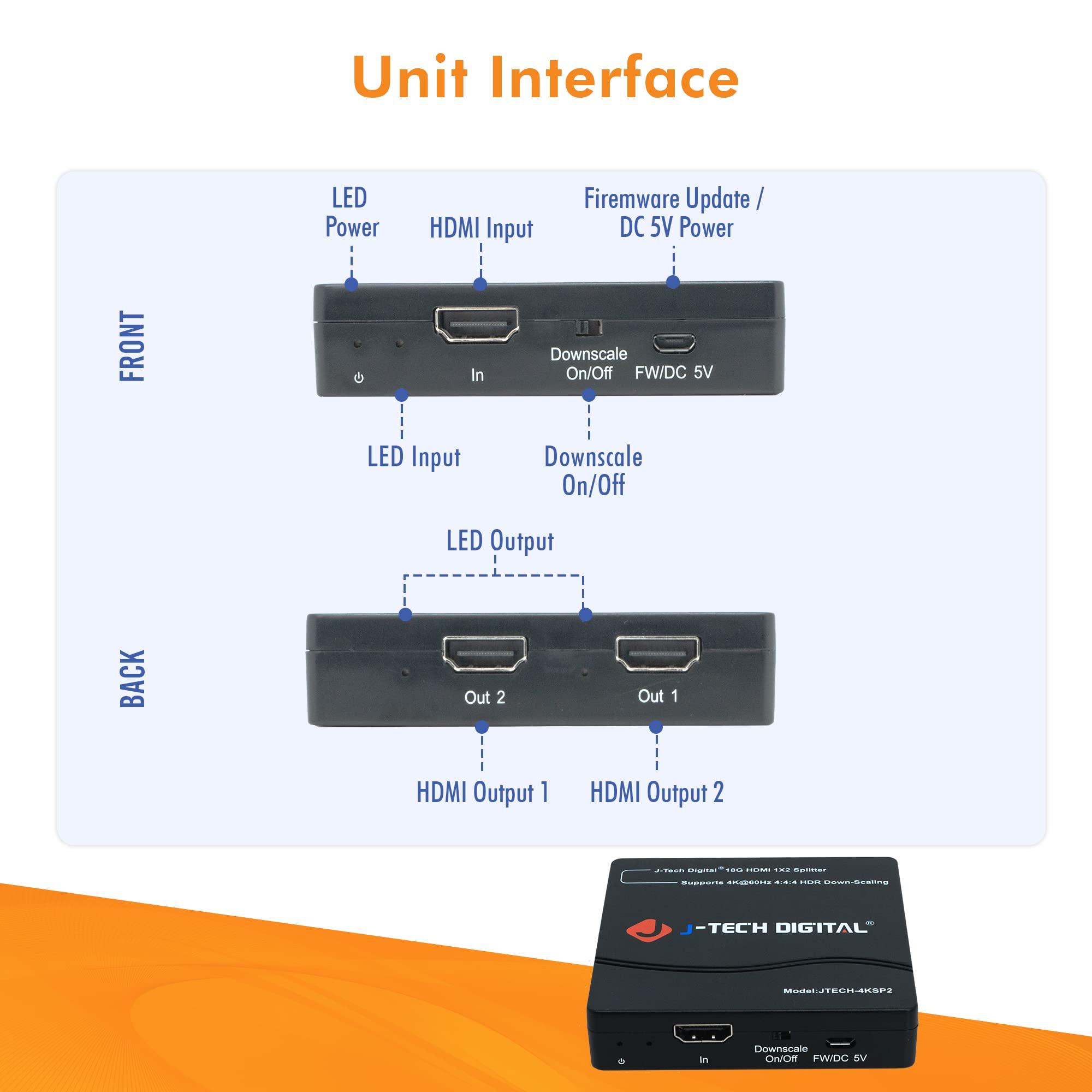 Unit Interface

FRONT

LED Power

HDMI Input

Firemware Update / DC 5V Power

In

Downscale On/Off

FW/DC 5V

LED Input

Downscale On/Off

BACK

LED Output

Out 2

Out 1

HDMI Output 1

HDMI Output 2

J-Tech Digital® 18G HDMI 1X2 Splitter
Supports 4K@60Hz 4:4:4 HDR Down-Scaling

J-TECH DIGITAL®

Model:JTECH-4KSP2

In

Downscale On/Off

FW/DC 5V