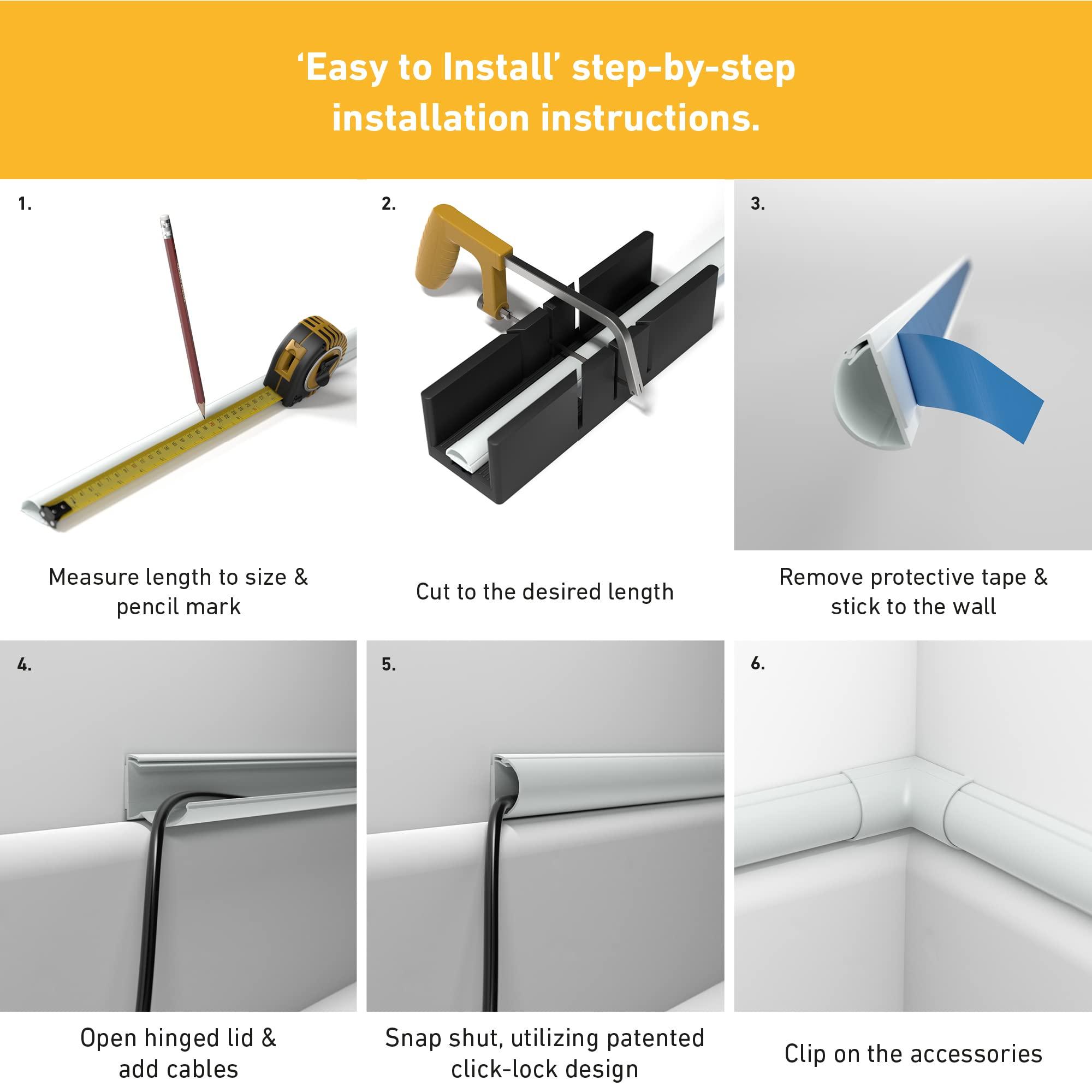 ‘Easy to Install’ step-by-step installation instructions.

1.

Measure length to size & pencil mark

2.

Cut to the desired length

3.

Remove protective tape & stick to the wall

4.

Open hinged lid & add cables

5.

Snap shut, utilizing patented click-lock design

6.

Clip on the accessories