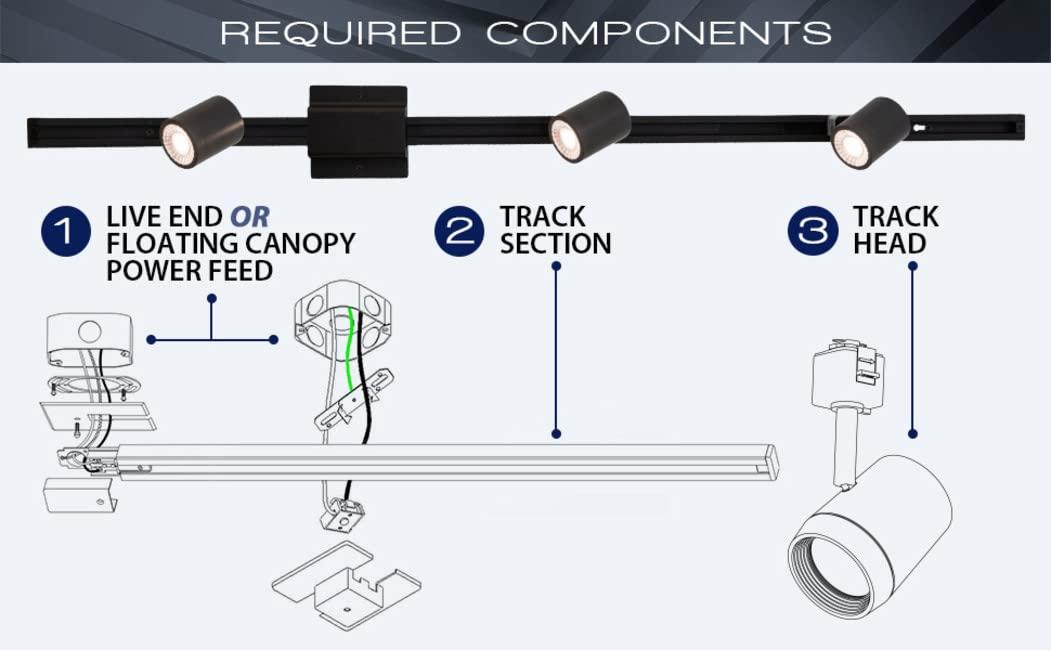 REQUIRED COMPONENTS

1 LIVE END OR FLOATING CANOPY POWER FEED

2 TRACK SECTION

3 TRACK HEAD