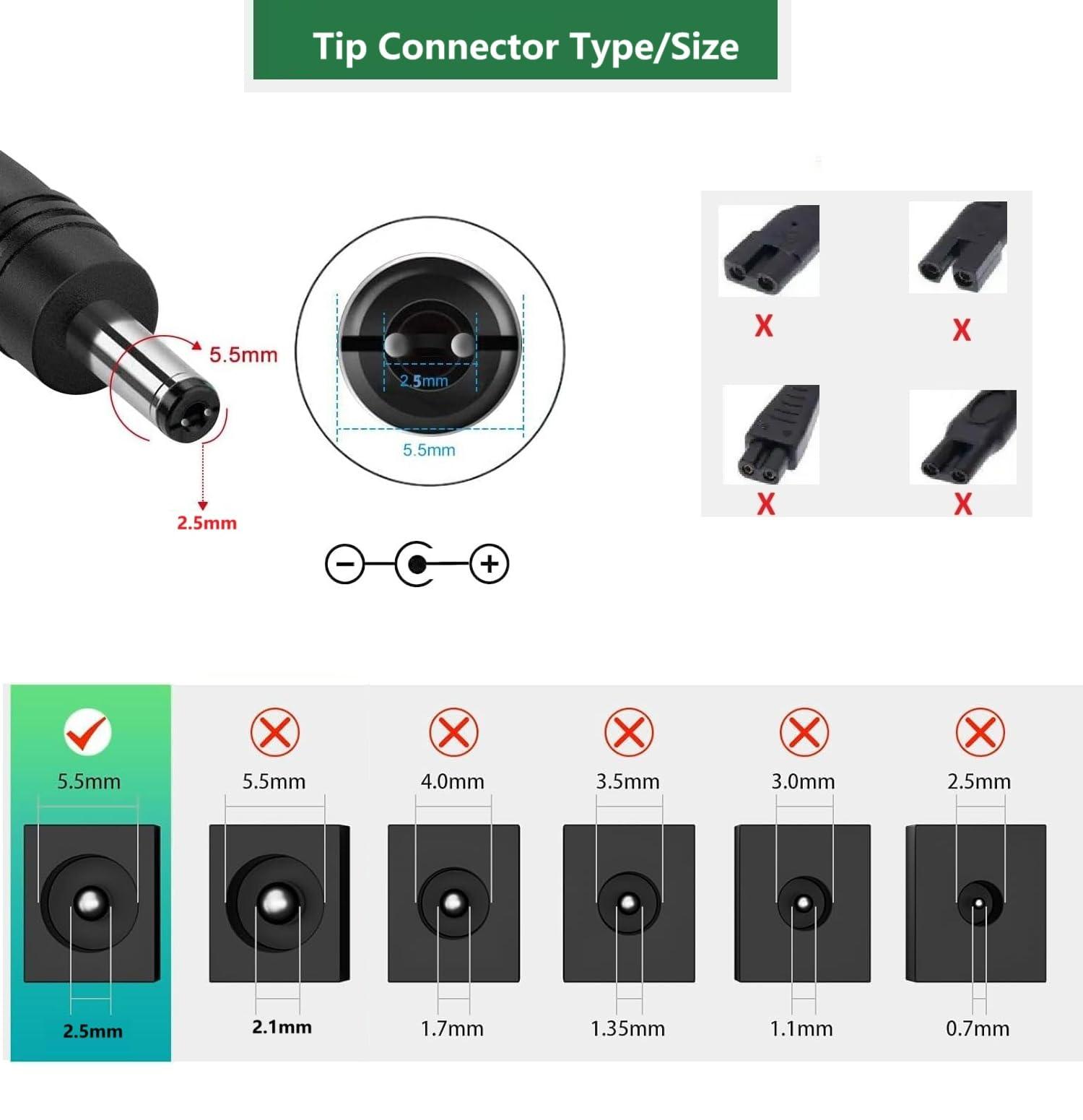 Tip Connector Type/Size

5.5mm

2.5mm

2.5mm

5.5mm

X X

X X

5.5mm

2.5mm

5.5mm

2.1mm

4.0mm

1.7mm

3.5mm

1.35mm

3.0mm

1.1mm

2.5mm

0.7mm