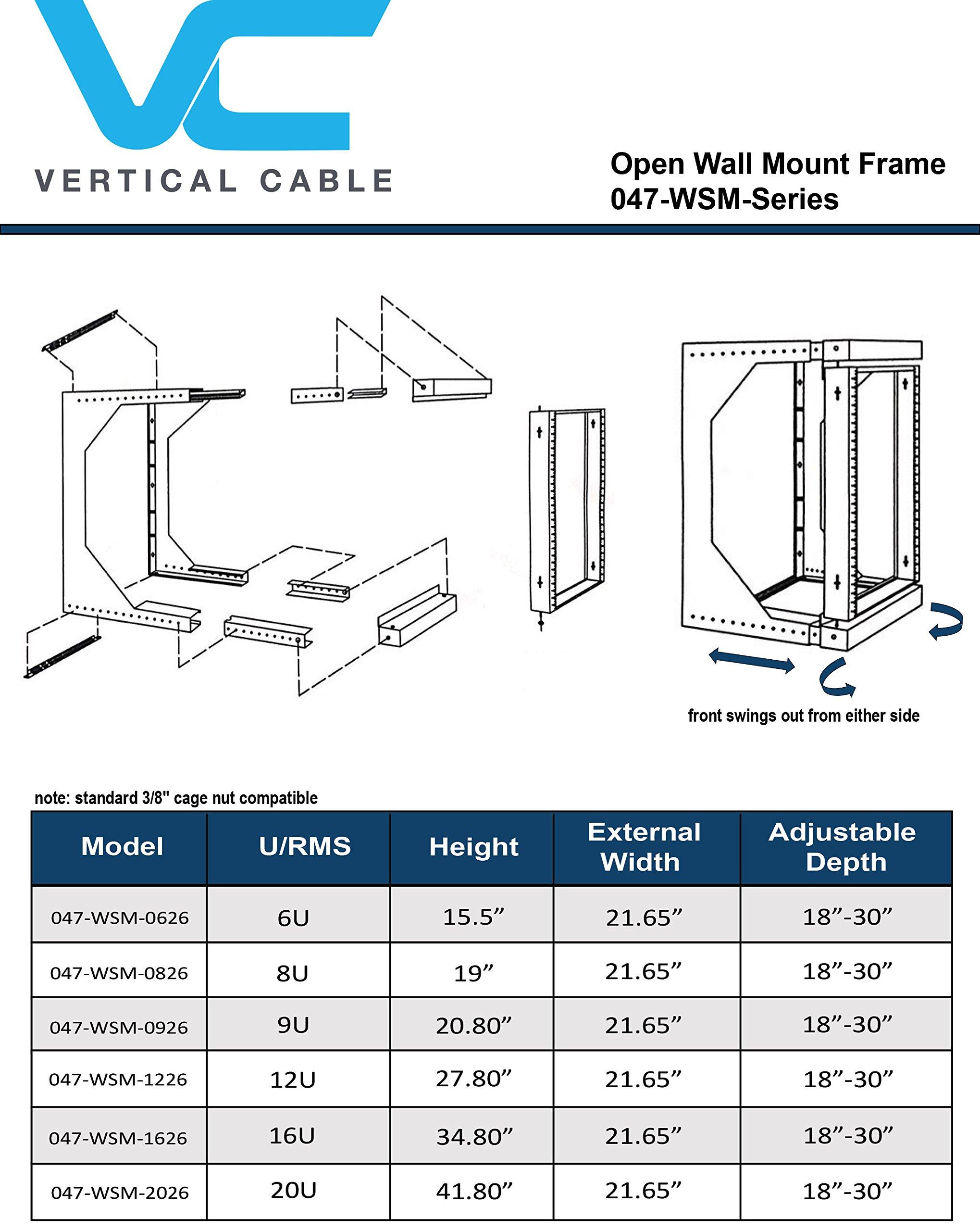 VC

VERTICAL CABLE

Open Wall Mount Frame
047-WSM-Series

front swings out from either side

note: standard 3/8" cage nut compatible

| Model | U/RMS | Height | External Width | Adjustable Depth |
|---|---|---|---|---|
| 047-WSM-0626 | 6U | 15.5” | 21.65” | 18”-30” |
| 047-WSM-0826 | 8U | 19” | 21.65” | 18”-30” |
| 047-WSM-0926 | 9U | 20.80” | 21.65” | 18”-30” |
| 047-WSM-1226 | 12U | 27.80” | 21.65” | 18”-30” |
| 047-WSM-1626 | 16U | 34.80” | 21.65” | 18”-30” |
| 047-WSM-2026 | 20U | 41.80” | 21.65” | 18”-30” |