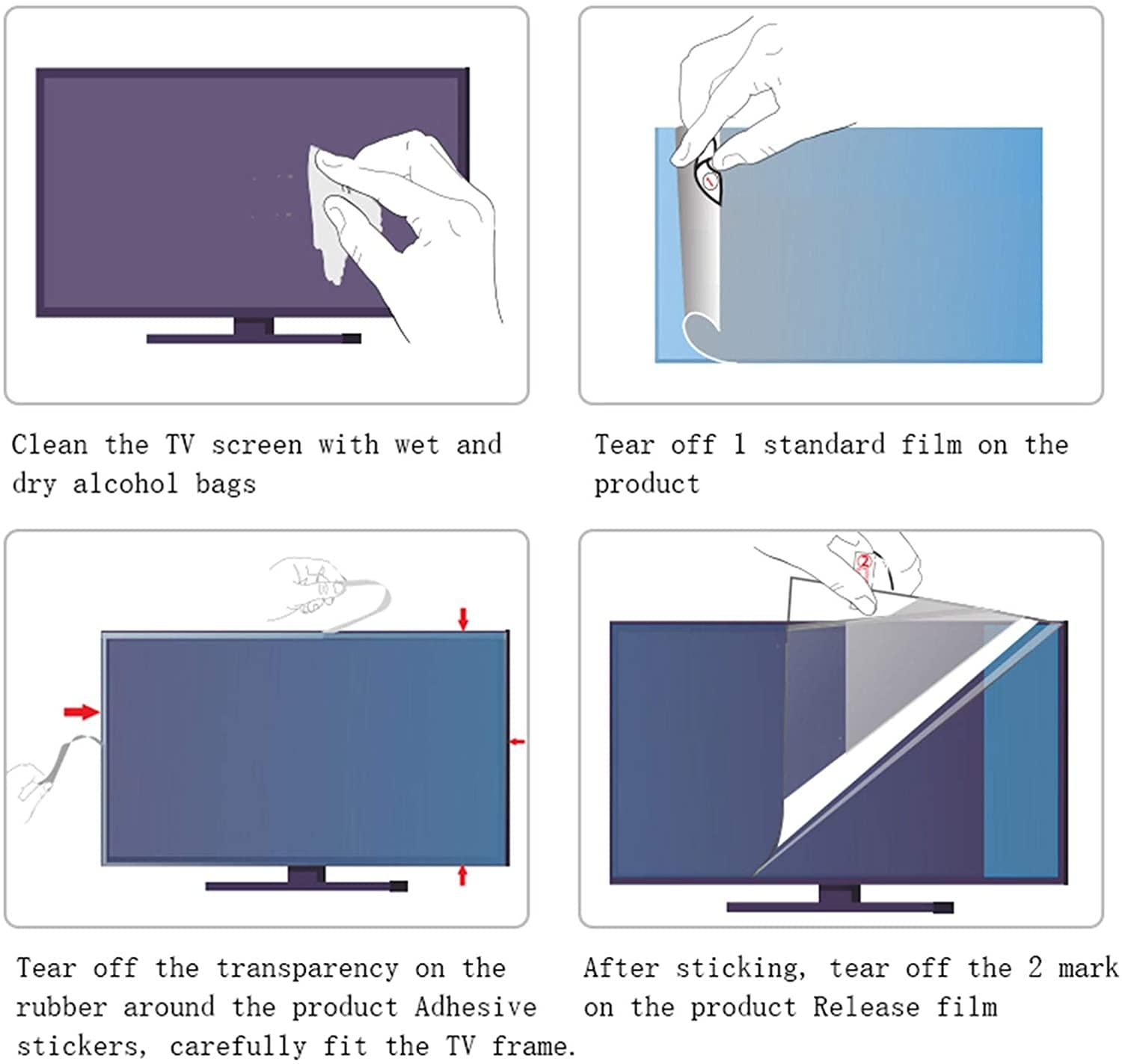 1

Clean the TV screen with wet and dry alcohol bags

Tear off 1 standard film on the product

2

Tear off the transparency on the rubber around the product Adhesive stickers, carefully fit the TV frame.

After sticking, tear off the 2 mark on the product Release film