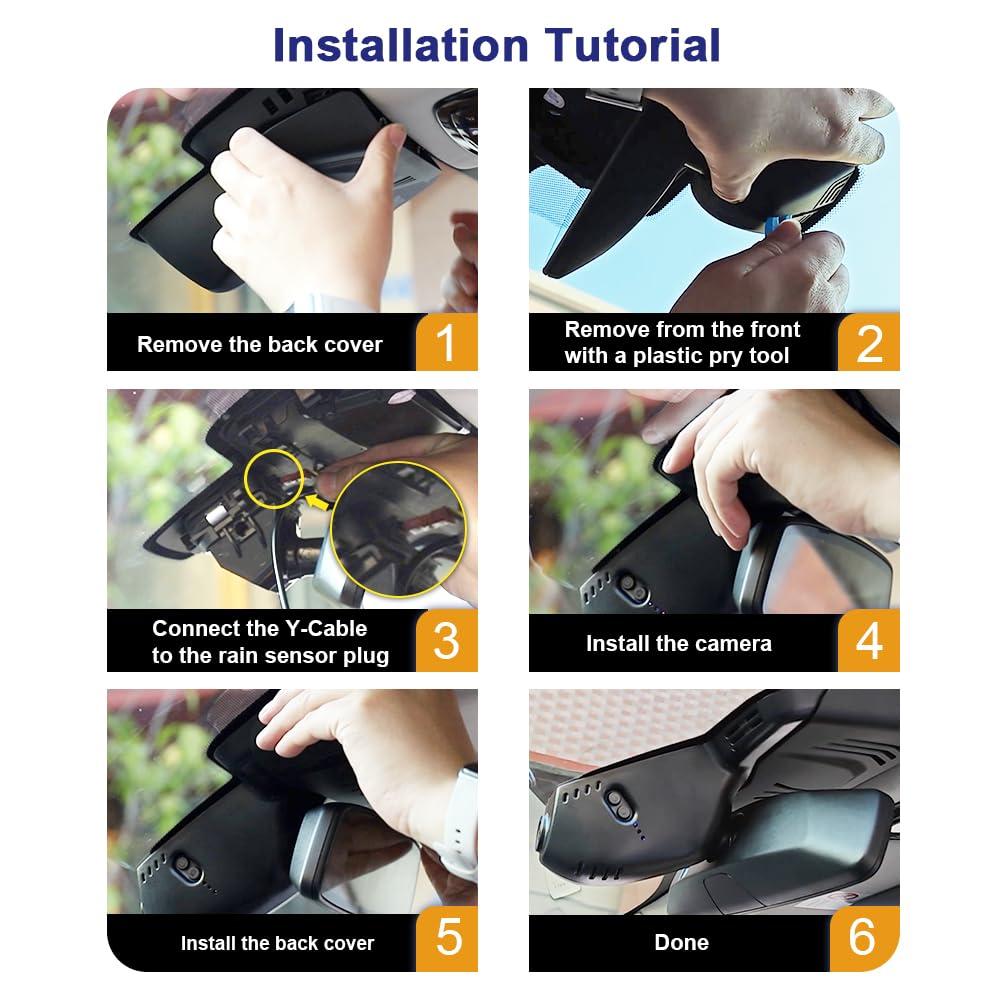 Installation Tutorial

Remove the back cover 1

Remove from the front with a plastic pry tool 2

Connect the Y-Cable to the rain sensor plug 3

Install the camera 4

Install the back cover 5

Done 6