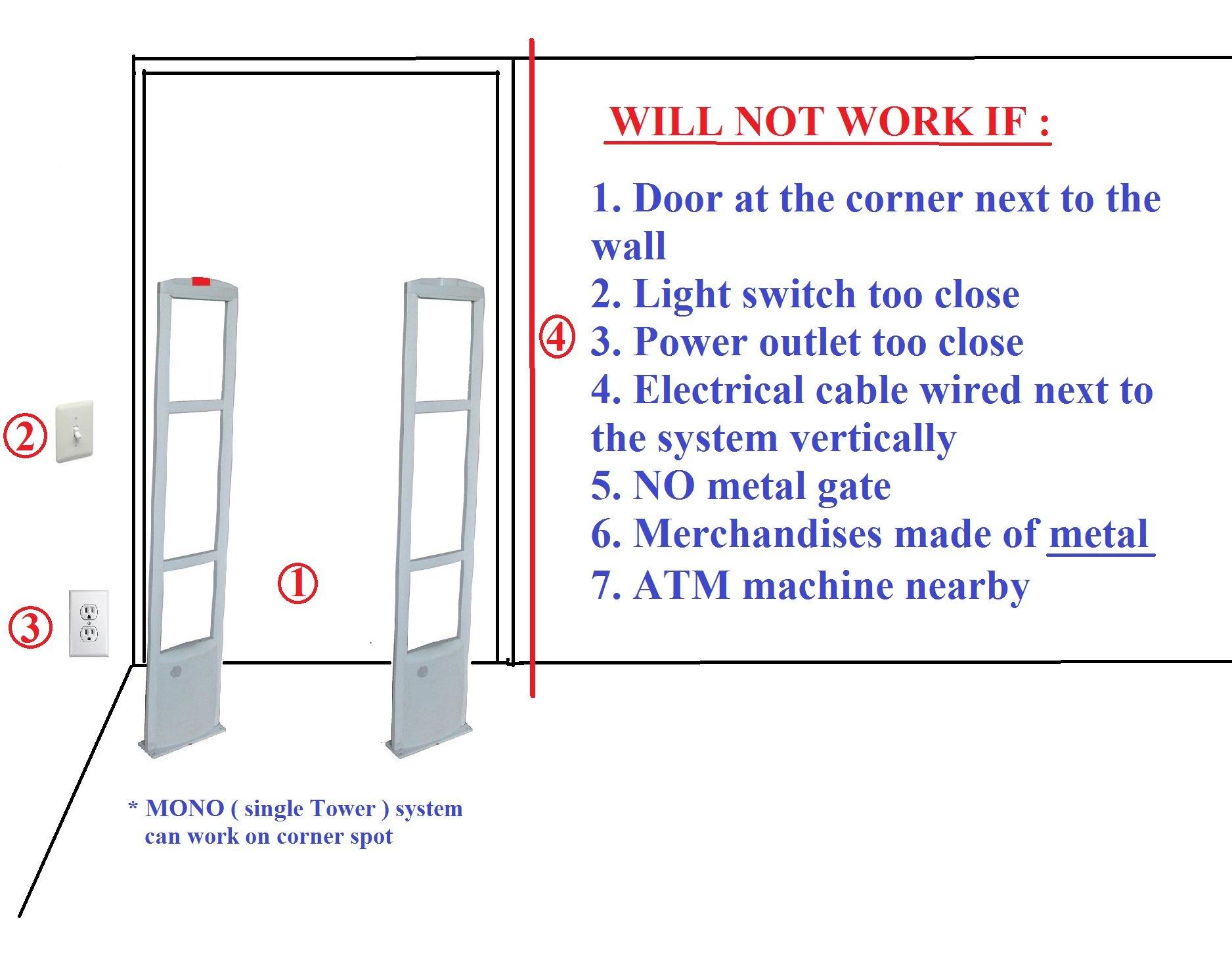 WILL NOT WORK IF :

1. Door at the corner next to the wall
2. Light switch too close
3. Power outlet too close
4. Electrical cable wired next to the system vertically
5. NO metal gate
6. Merchandises made of metal
7. ATM machine nearby

④

②

①

③

* MONO ( single Tower ) system can work on corner spot