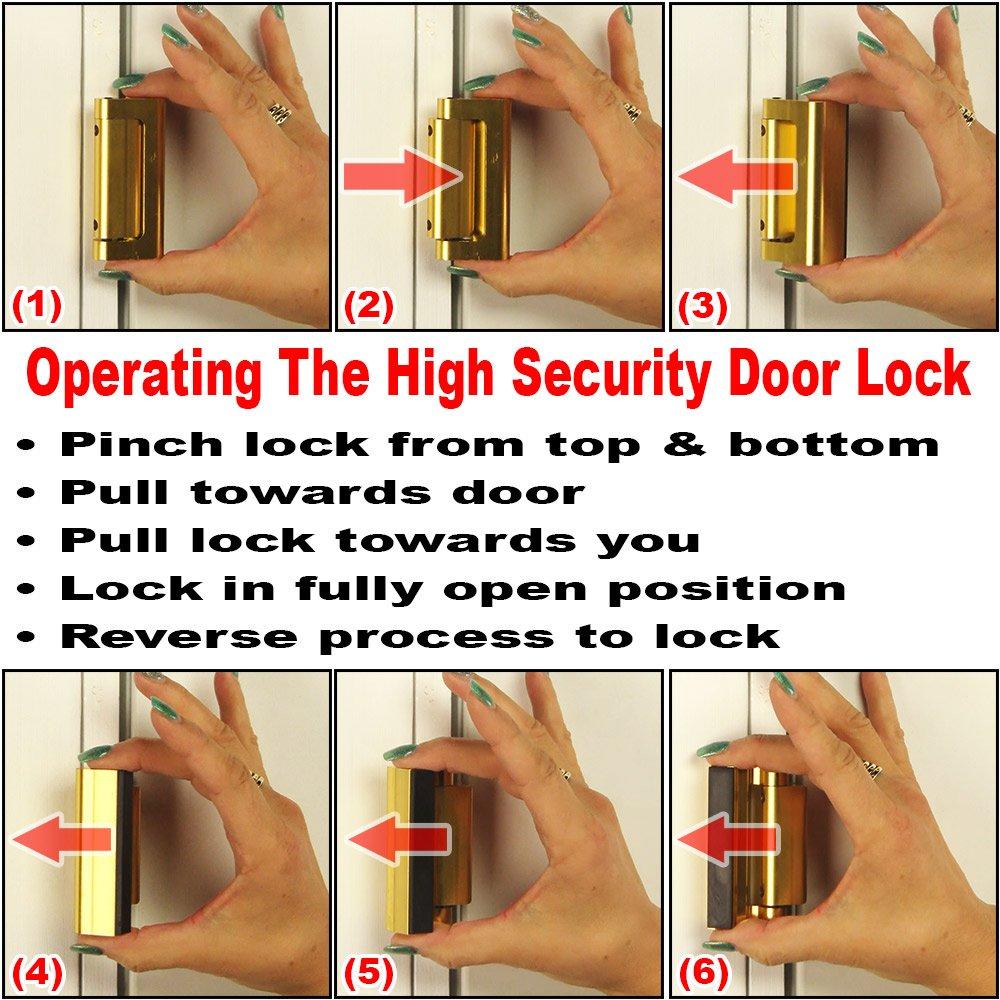 (1)

(2)

(3)

Operating The High Security Door Lock

• Pinch lock from top & bottom
• Pull towards door
• Pull lock towards you
• Lock in fully open position
• Reverse process to lock

(4)

(5)

(6)