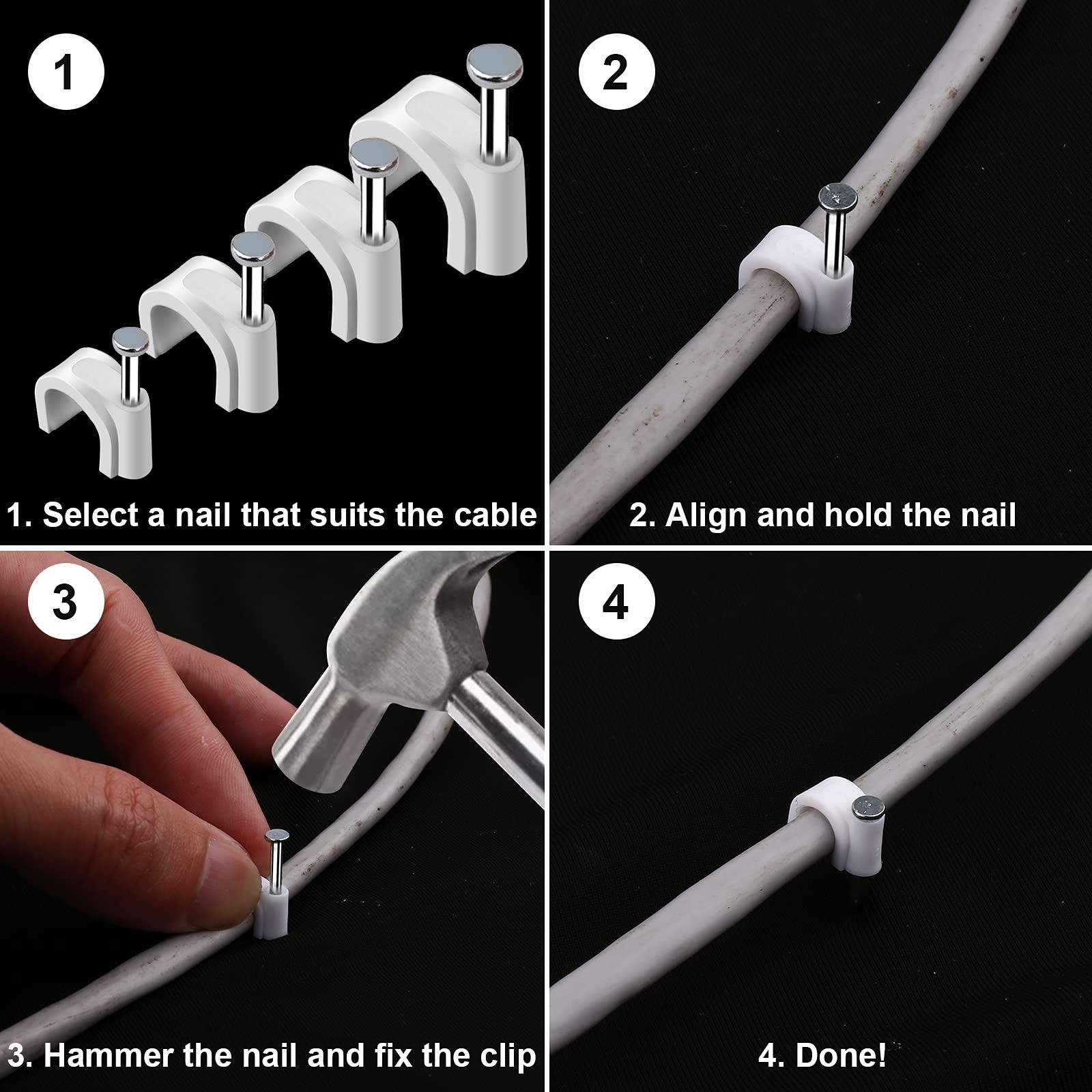 1

1. Select a nail that suits the cable

2

2. Align and hold the nail

3

3. Hammer the nail and fix the clip

4

4. Done!