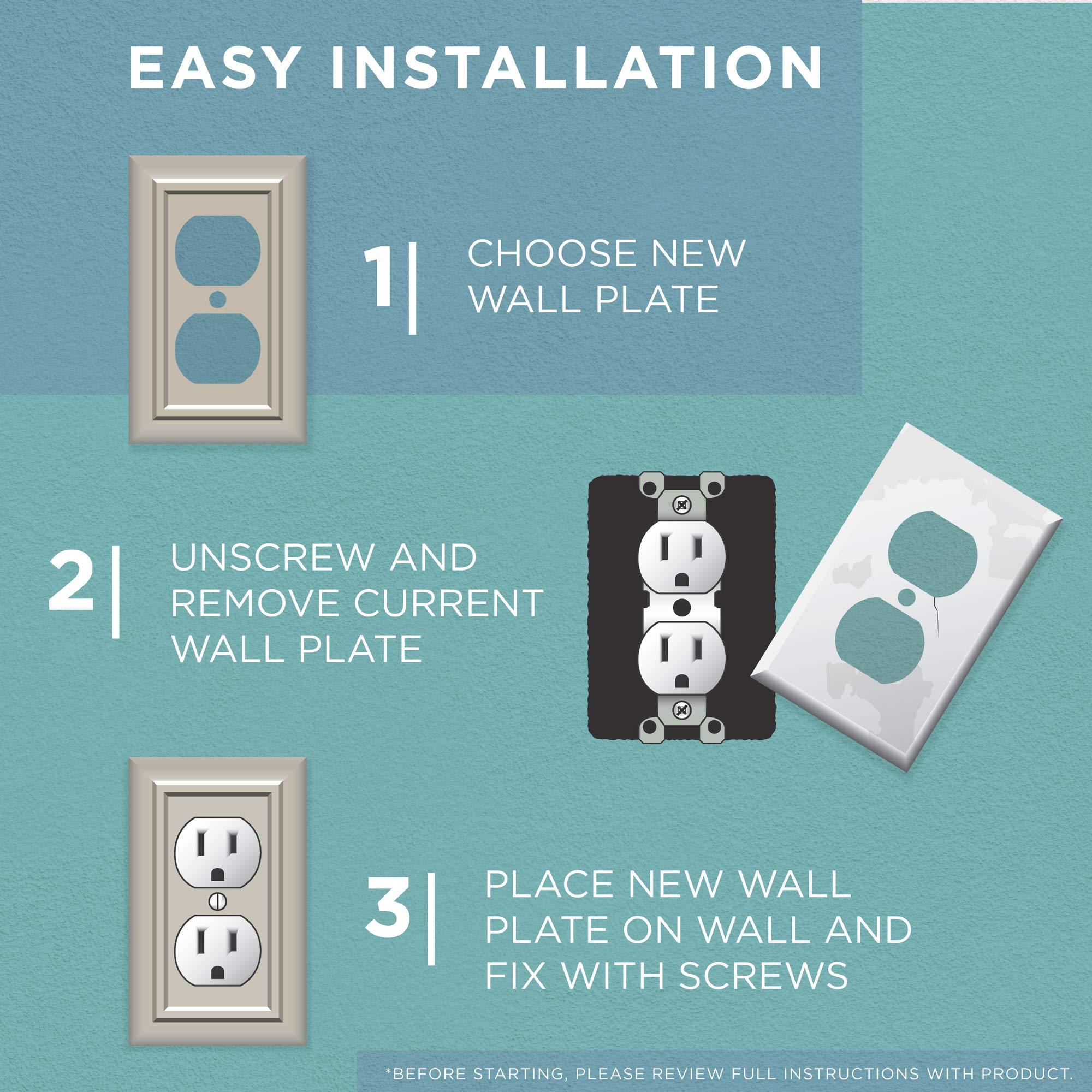 EASY INSTALLATION

1| CHOOSE NEW WALL PLATE

2| UNSCREW AND REMOVE CURRENT WALL PLATE

3| PLACE NEW WALL PLATE ON WALL AND FIX WITH SCREWS

*BEFORE STARTING, PLEASE REVIEW FULL INSTRUCTIONS WITH PRODUCT.