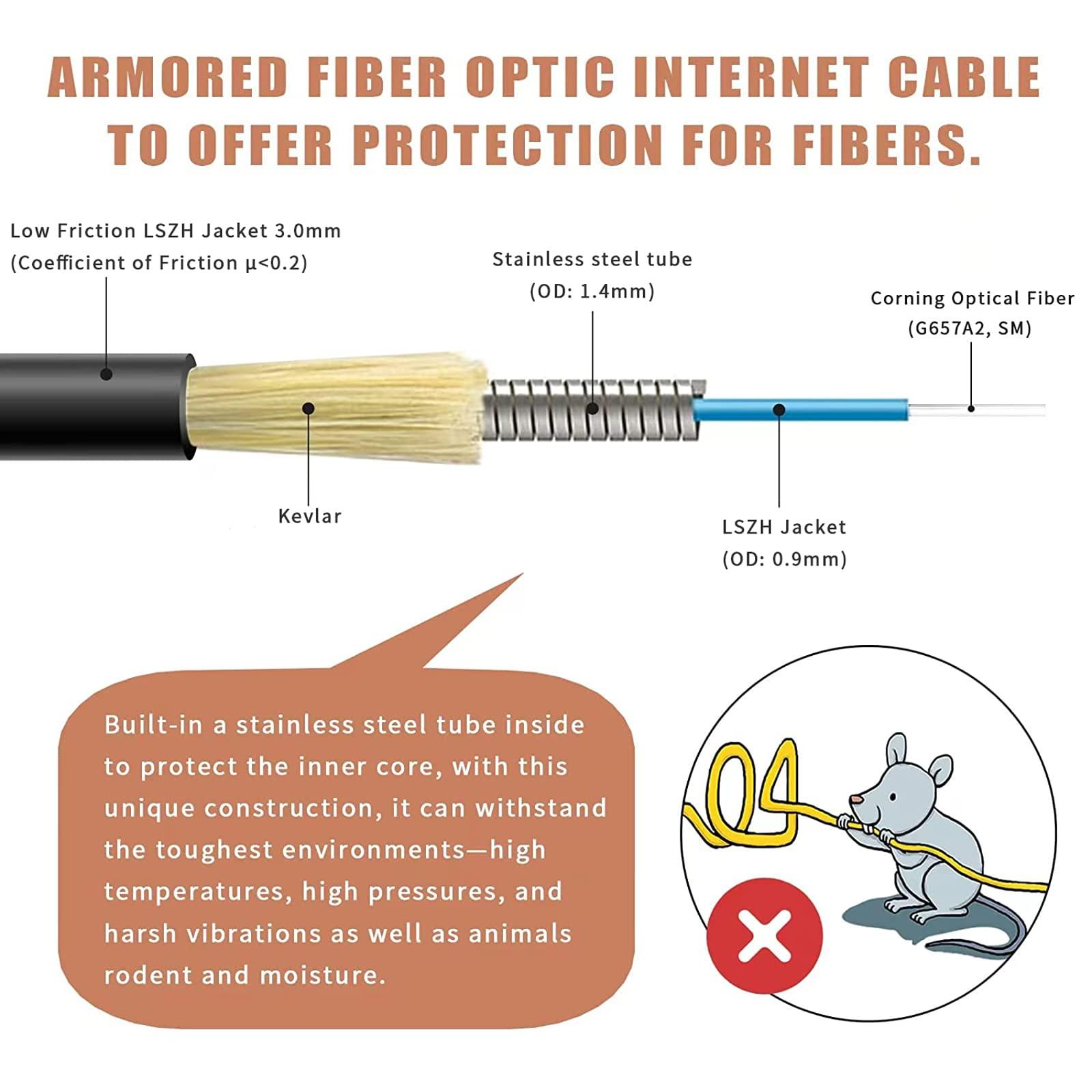 ARMORED FIBER OPTIC INTERNET CABLE TO OFFER PROTECTION FOR FIBERS.

Low Friction LSZH Jacket 3.0mm
(Coefficient of Friction μ<0.2)

Stainless steel tube
(OD: 1.4mm)

Corning Optical Fiber
(G657A2, SM)

Kevlar

LSZH Jacket
(OD: 0.9mm)

Built-in a stainless steel tube inside to protect the inner core, with this unique construction, it can withstand the toughest environments—high temperatures, high pressures, and harsh vibrations as well as animals rodent and moisture.