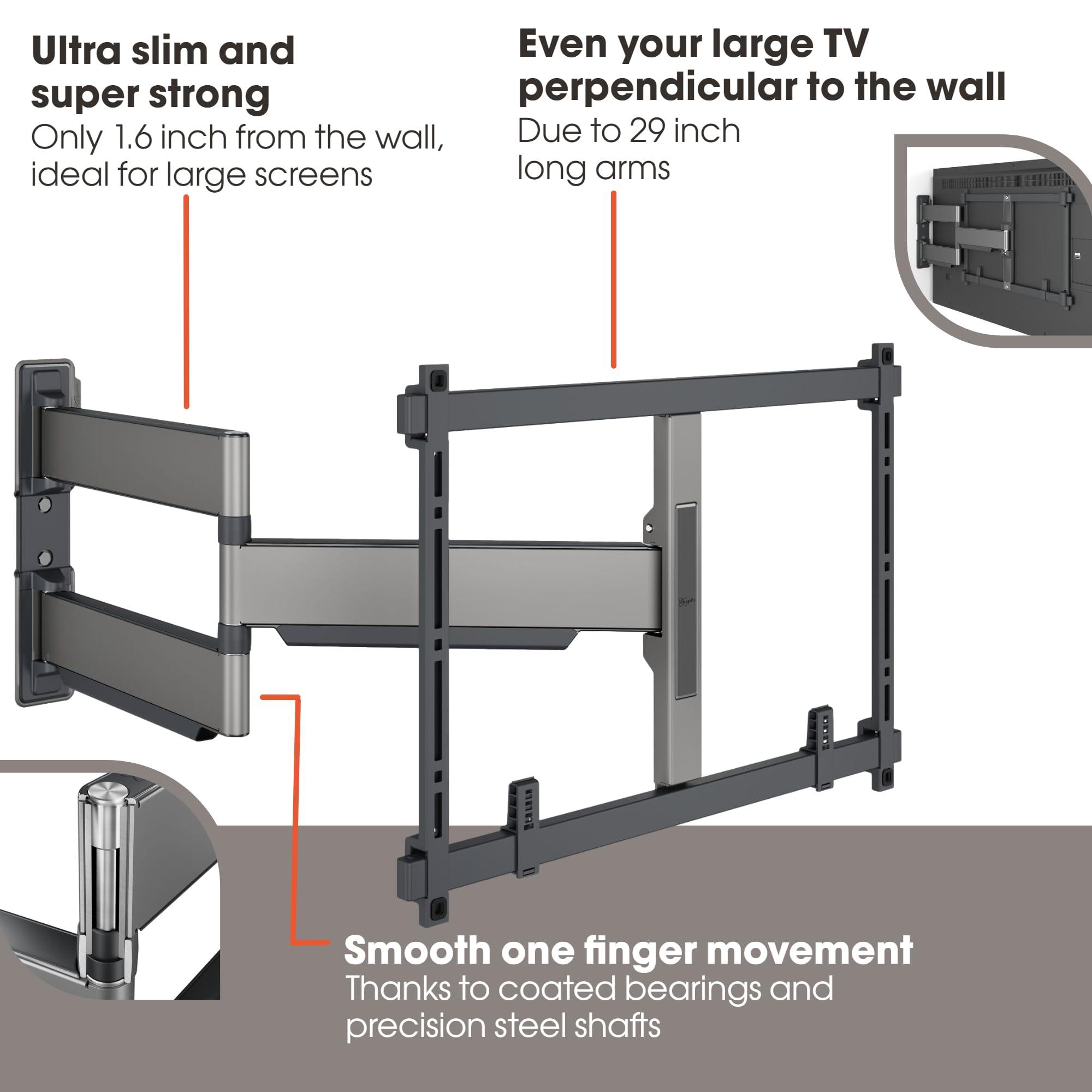 Ultra slim and super strong
Only 1.6 inch from the wall, ideal for large screens

Even your large TV perpendicular to the wall
Due to 29 inch long arms

Smooth one finger movement
Thanks to coated bearings and precision steel shafts