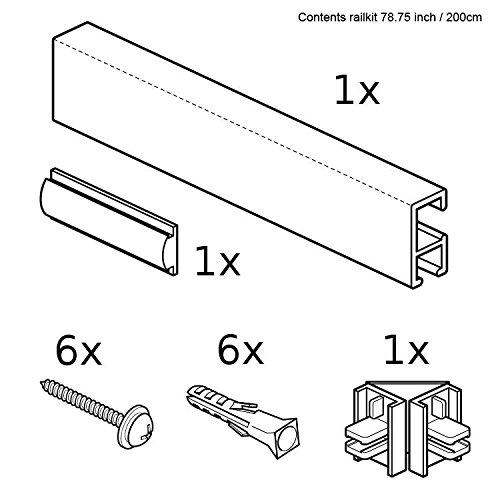 Contents railkit 78.75 inch / 200cm

1x

1x

6x

6x

1x