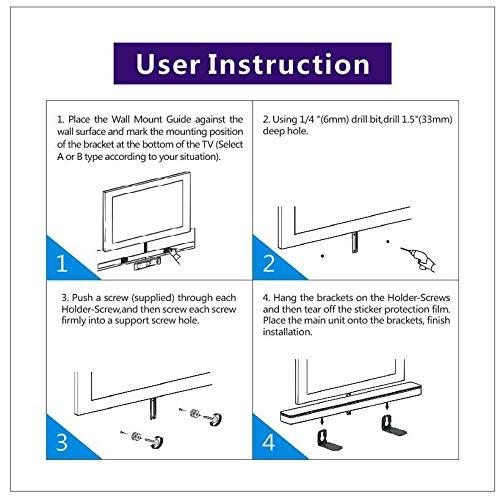 User Instruction

1. Place the Wall Mount Guide against the wall surface and mark the mounting position of the bracket at the bottom of the TV (Select A or B type according to your situation).

1

2. Using 1/4 "(6mm) drill bit,drill 1.5"(33mm) deep hole.

2

3. Push a screw (supplied) through each Holder-Screw,and then screw each screw firmly into a support screw hole.

3

4. Hang the brackets on the Holder-Screws and then tear off the sticker protection film. Place the main unit onto the brackets, finish installation.

4