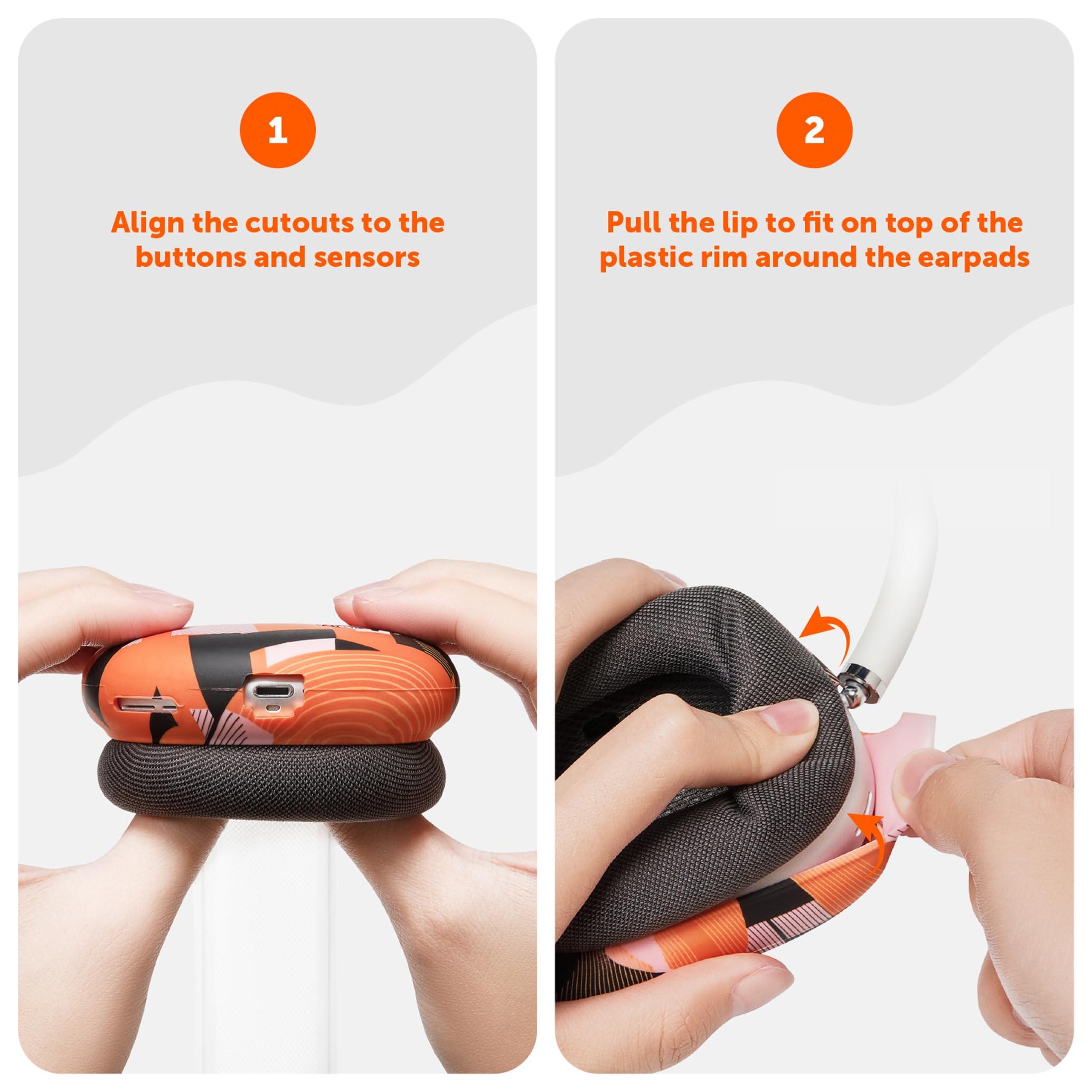 1

Align the cutouts to the buttons and sensors

2

Pull the lip to fit on top of the plastic rim around the earpads