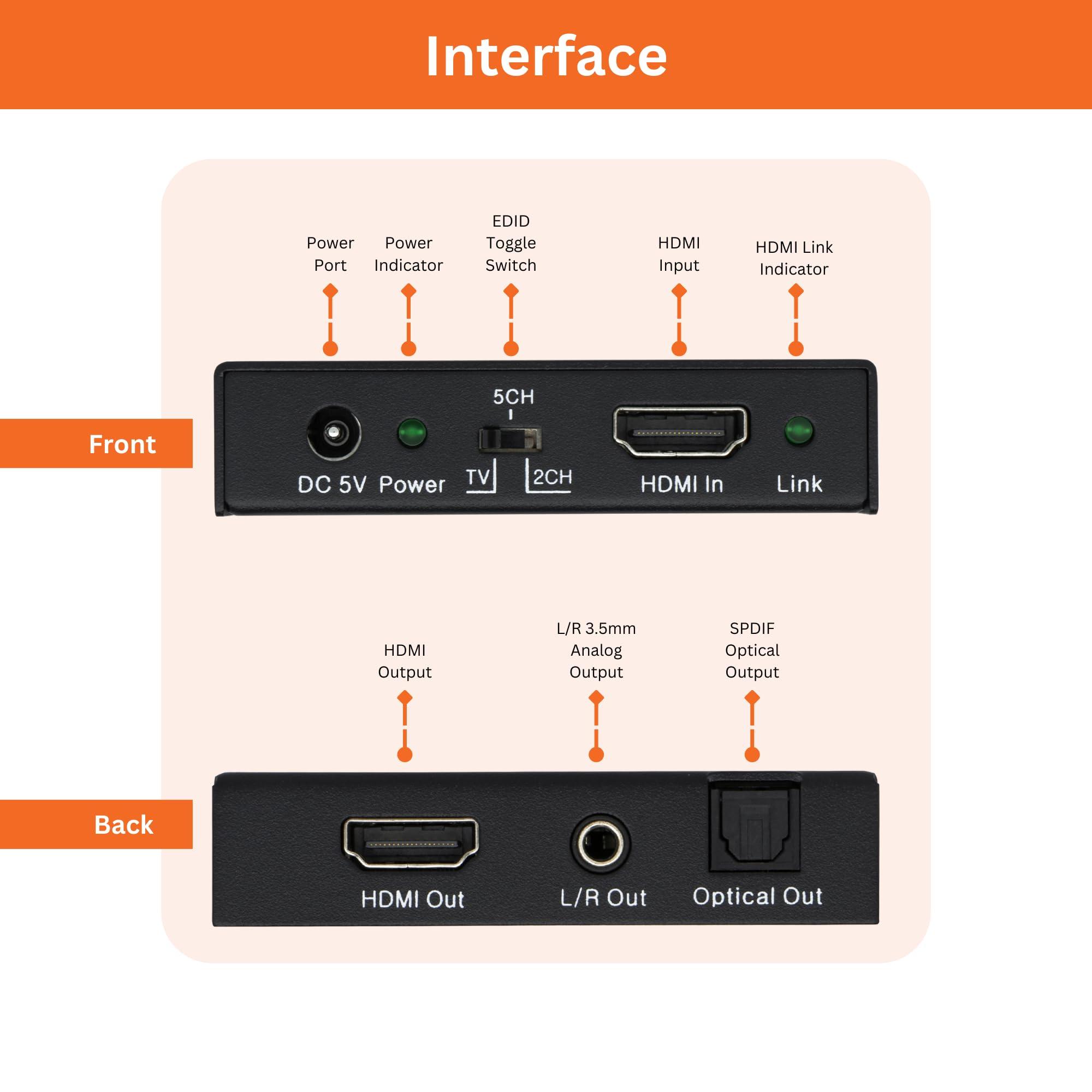 Interface

Power Port

Power Indicator

EDID Toggle Switch

HDMI Input

HDMI Link Indicator

Front

5CH

DC 5V Power TV 2CH HDMI In Link

HDMI Output

L/R 3.5mm Analog Output

SPDIF Optical Output

Back

HDMI Out L/R Out Optical Out