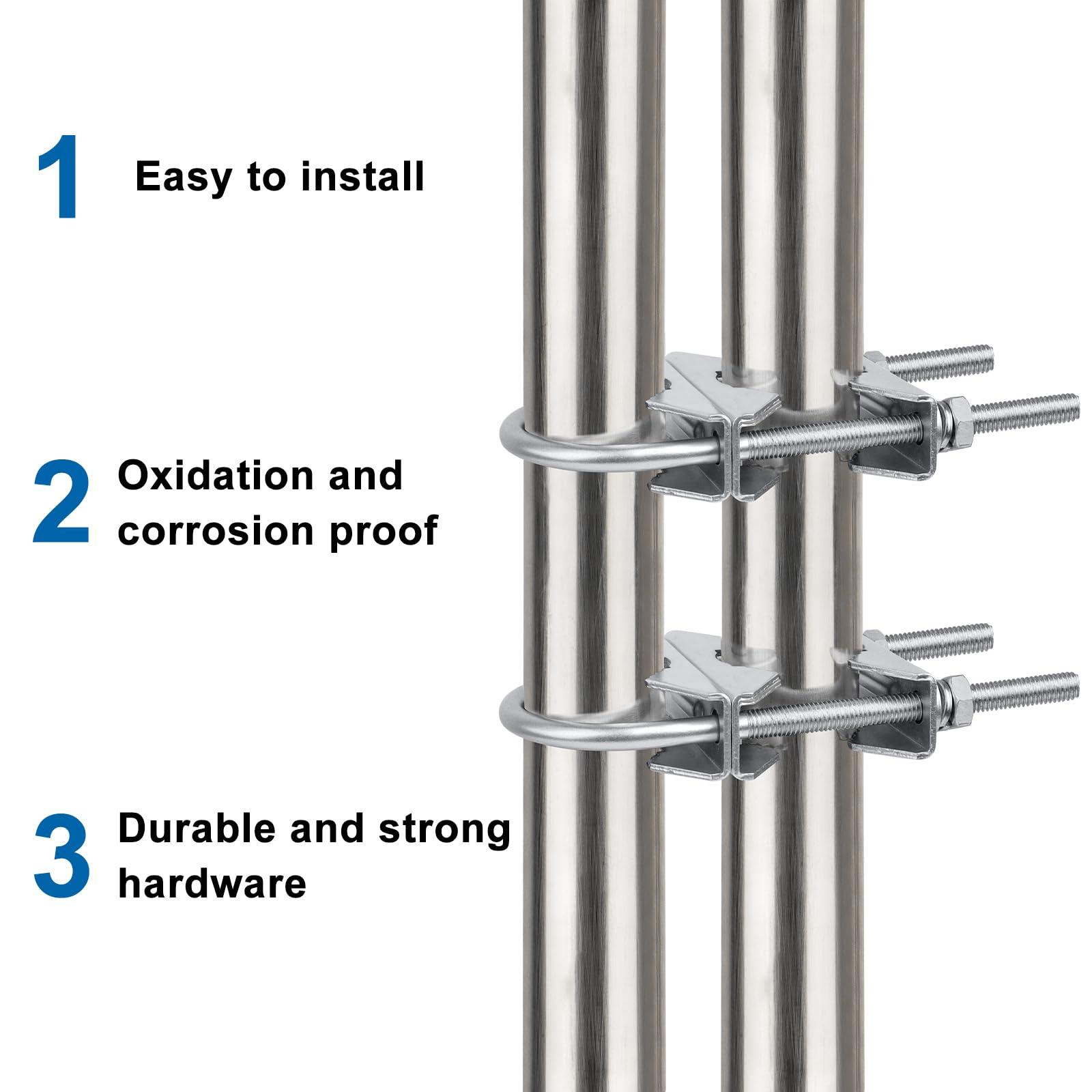 1 Easy to install

2 Oxidation and corrosion proof

3 Durable and strong hardware