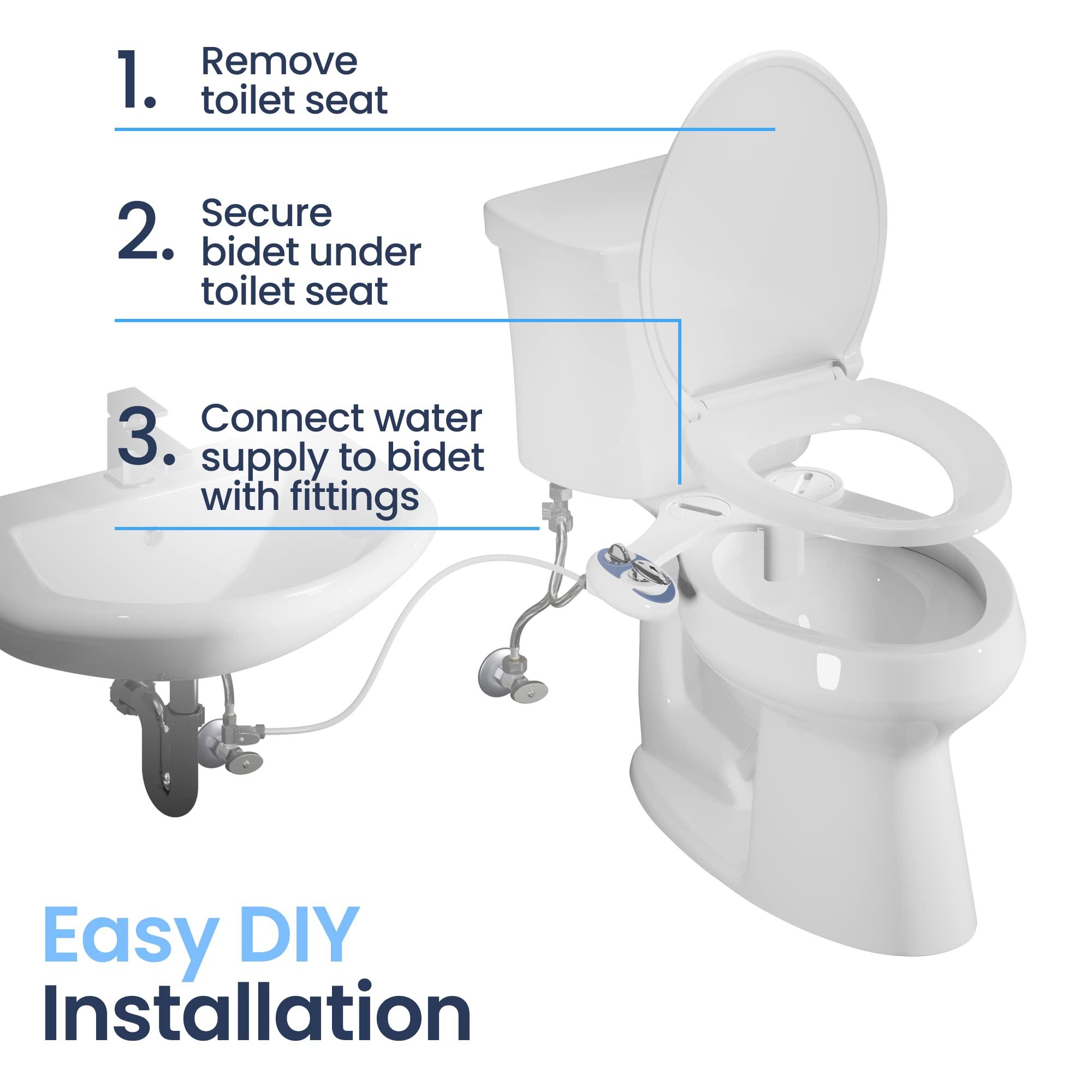 1. Remove toilet seat

2. Secure bidet under toilet seat

3. Connect water supply to bidet with fittings

Easy DIY Installation