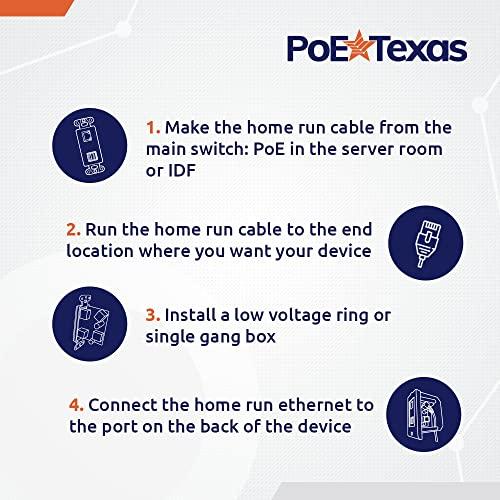 PoE Texas

1. Make the home run cable from the main switch: PoE in the server room or IDF

2. Run the home run cable to the end location where you want your device

3. Install a low voltage ring or single gang box

4. Connect the home run ethernet to the port on the back of the device