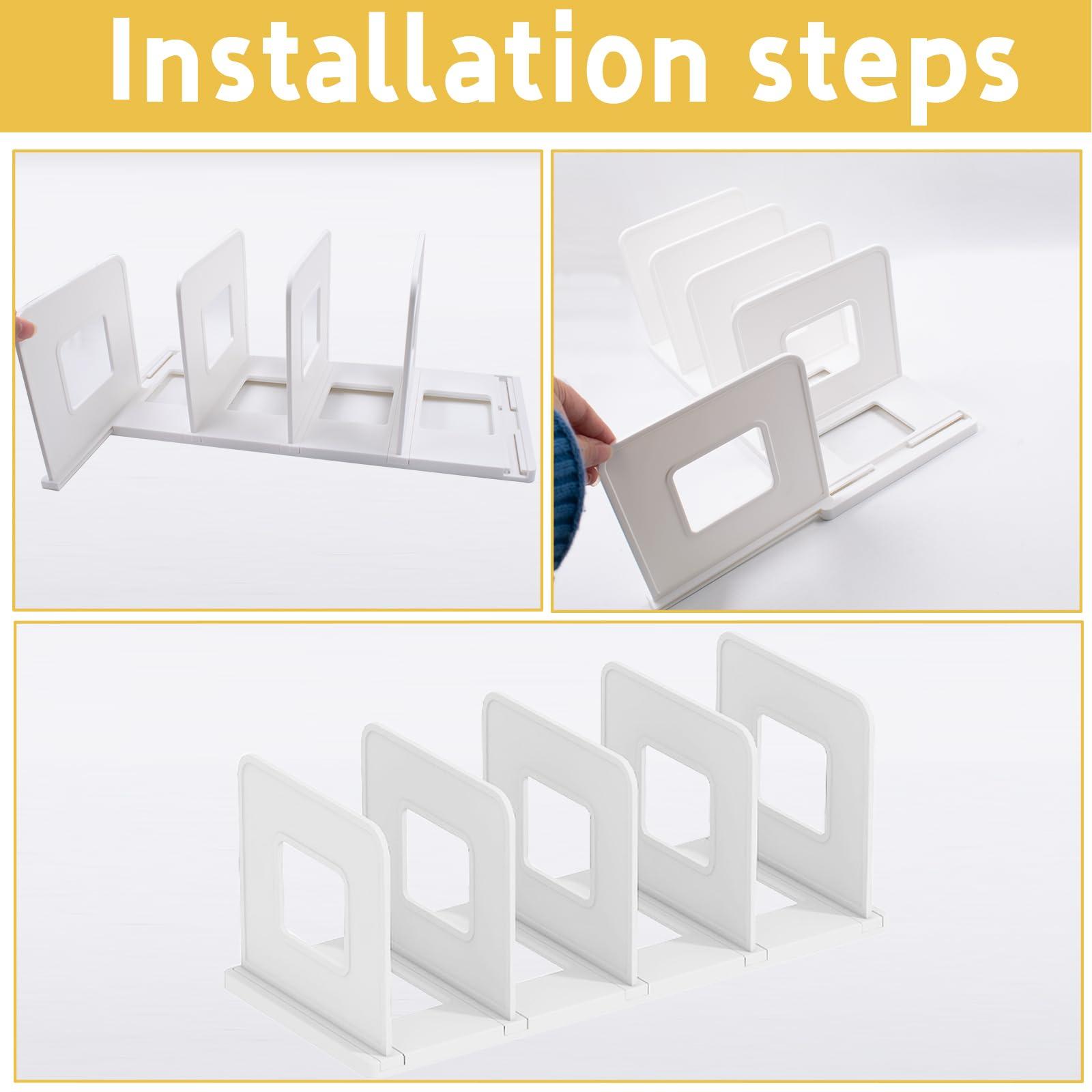 Installation steps