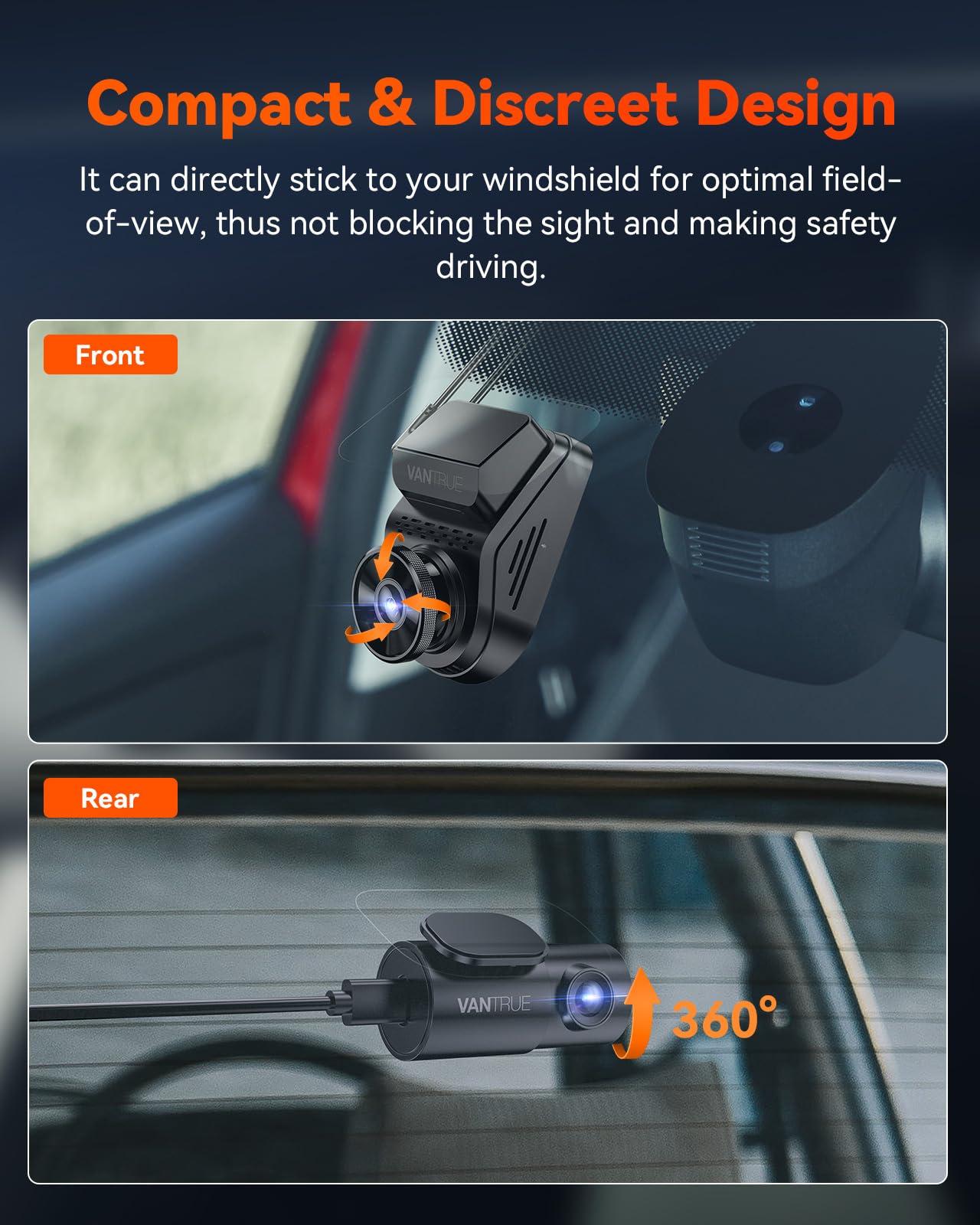 Compact & Discreet Design

It can directly stick to your windshield for optimal field-of-view, thus not blocking the sight and making safety driving.

Front

VANTRUE

Rear

VANTRUE

360°