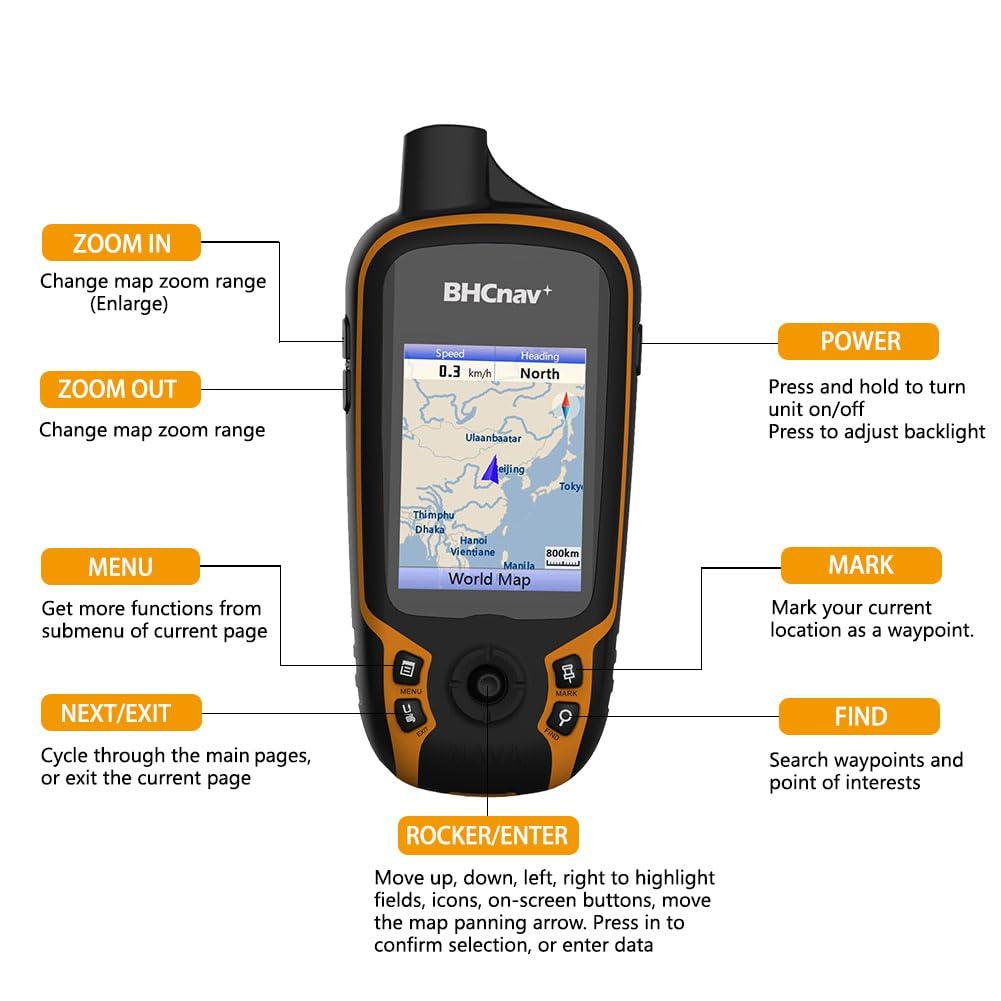 ZOOM IN
Change map zoom range (Enlarge)

ZOOM OUT
Change map zoom range

MENU
Get more functions from submenu of current page

NEXT/EXIT
Cycle through the main pages, or exit the current page

BHCnav⁺

Speed
0.3 km/h
Heading
North

Ulaanbaatar
eijing
Toky
Thimphu
Dhaka
Hanoi
Vientiane
Manila
800km
World Map

MENU
EXIT
MARK
FIND

POWER
Press and hold to turn unit on/off
Press to adjust backlight

MARK
Mark your current location as a waypoint.

FIND
Search waypoints and point of interests

ROCKER/ENTER
Move up, down, left, right to highlight fields, icons, on-screen buttons, move the map panning arrow. Press in to confirm selection, or enter data