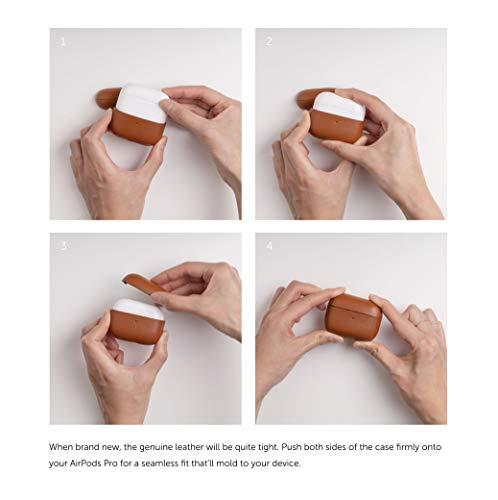 1

2

3

4

When brand new, the genuine leather will be quite tight. Push both sides of the case firmly onto your AirPods Pro for a seamless fit that'll mold to your device.