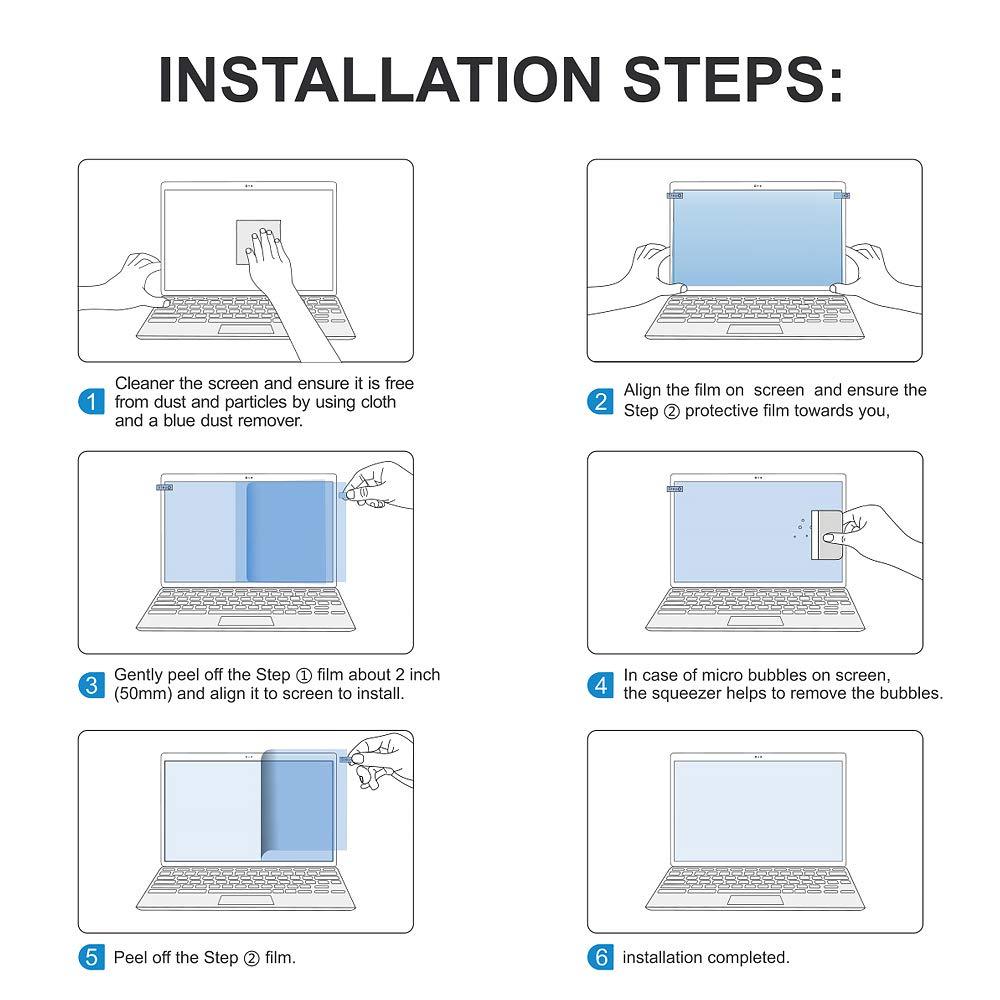 INSTALLATION STEPS:

1 Cleaner the screen and ensure it is free from dust and particles by using cloth and a blue dust remover.

2 Align the film on screen and ensure the Step ② protective film towards you,

3 Gently peel off the Step ① film about 2 inch (50mm) and align it to screen to install.

4 In case of micro bubbles on screen, the squeezer helps to remove the bubbles.

5 Peel off the Step ② film.

6 installation completed.