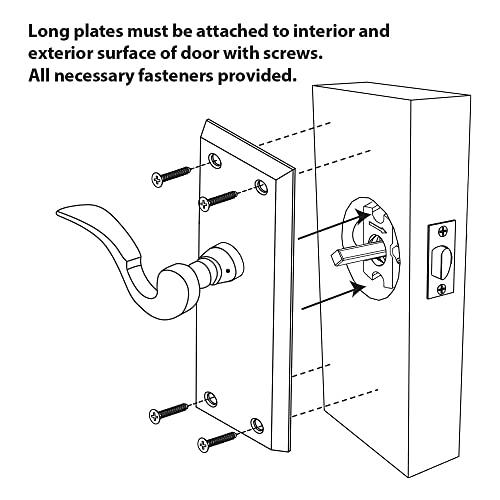 Long plates must be attached to interior and exterior surface of door with screws.
All necessary fasteners provided.