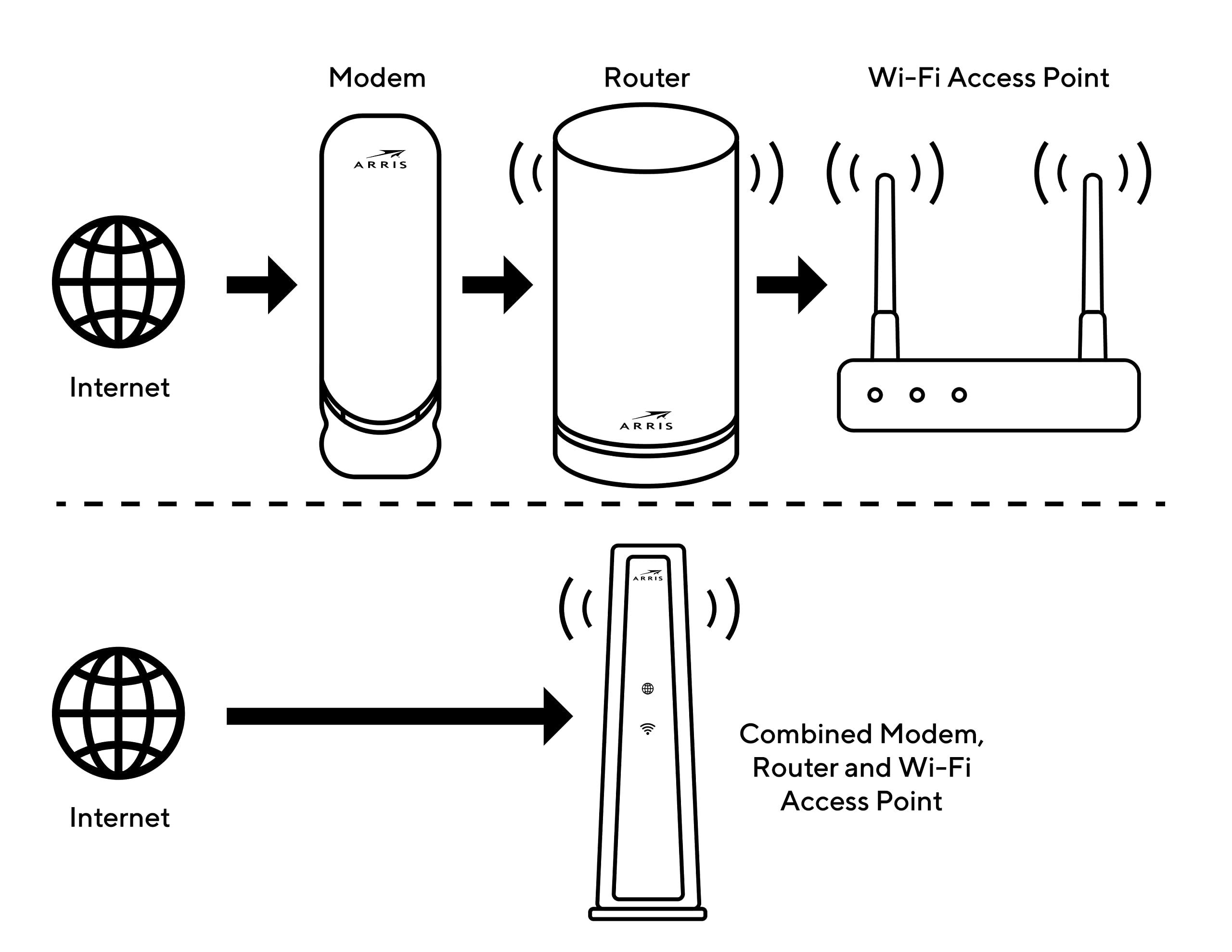 Modem

Router

Wi-Fi Access Point

ARRIS

ARRIS

Internet

ARRIS

Internet

Combined Modem, Router and Wi-Fi Access Point