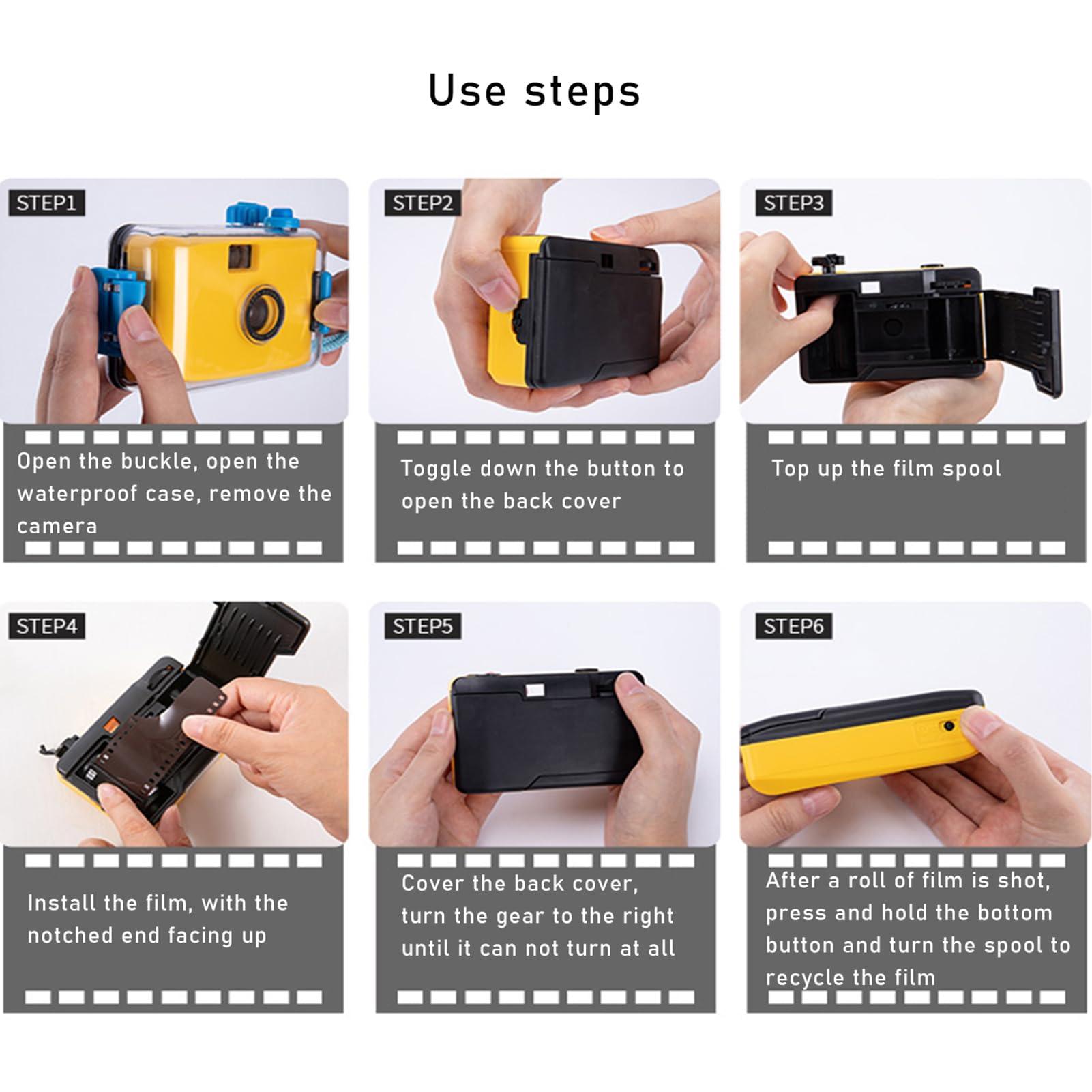 Use steps

STEP1

Open the buckle, open the waterproof case, remove the camera

STEP2

Toggle down the button to open the back cover

STEP3

Top up the film spool

STEP4

Install the film, with the notched end facing up

STEP5

Cover the back cover, turn the gear to the right until it can not turn at all

STEP6

After a roll of film is shot, press and hold the bottom button and turn the spool to recycle the film