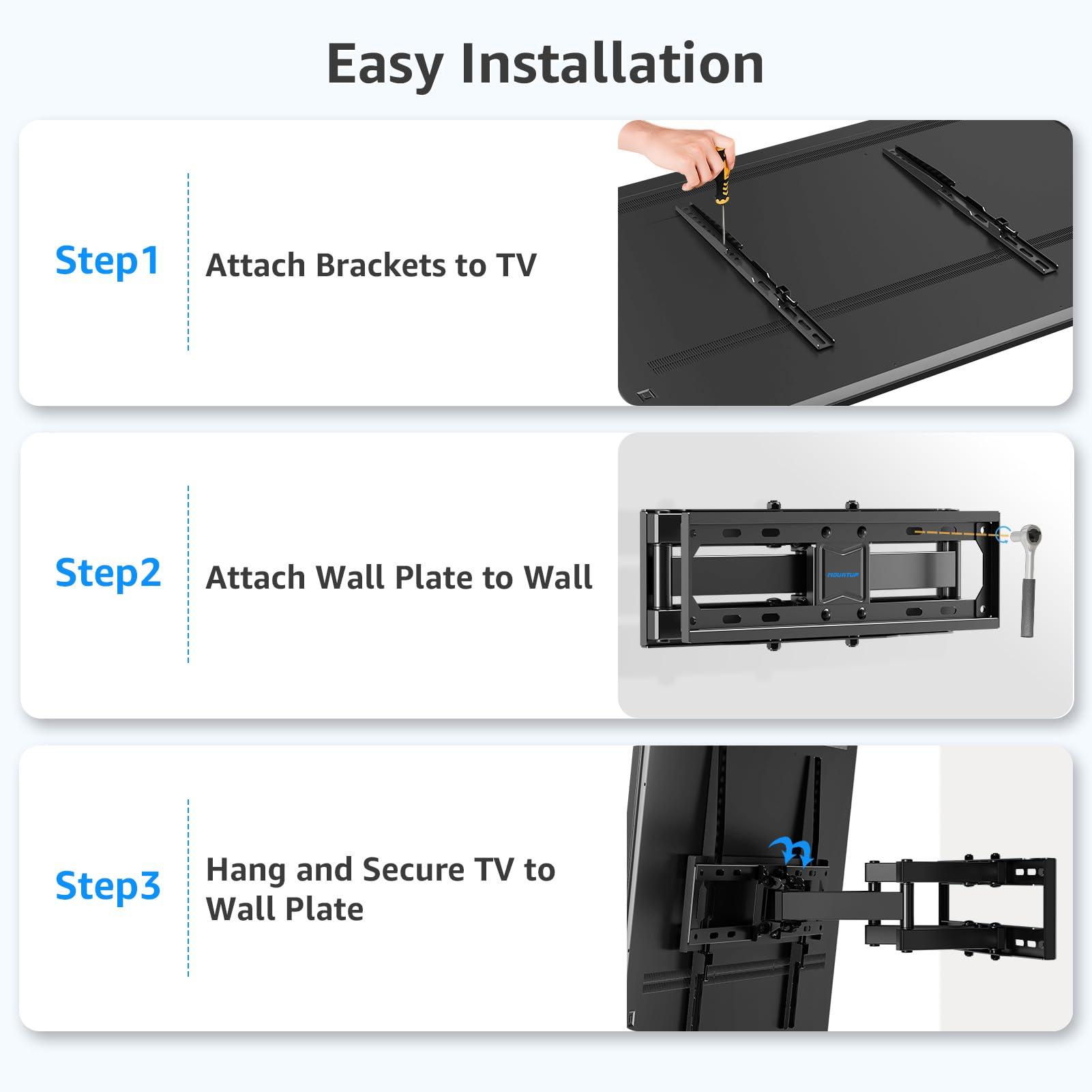 Easy Installation

Step1

Attach Brackets to TV

Step2

Attach Wall Plate to Wall

MOUNTUP

Step3

Hang and Secure TV to Wall Plate