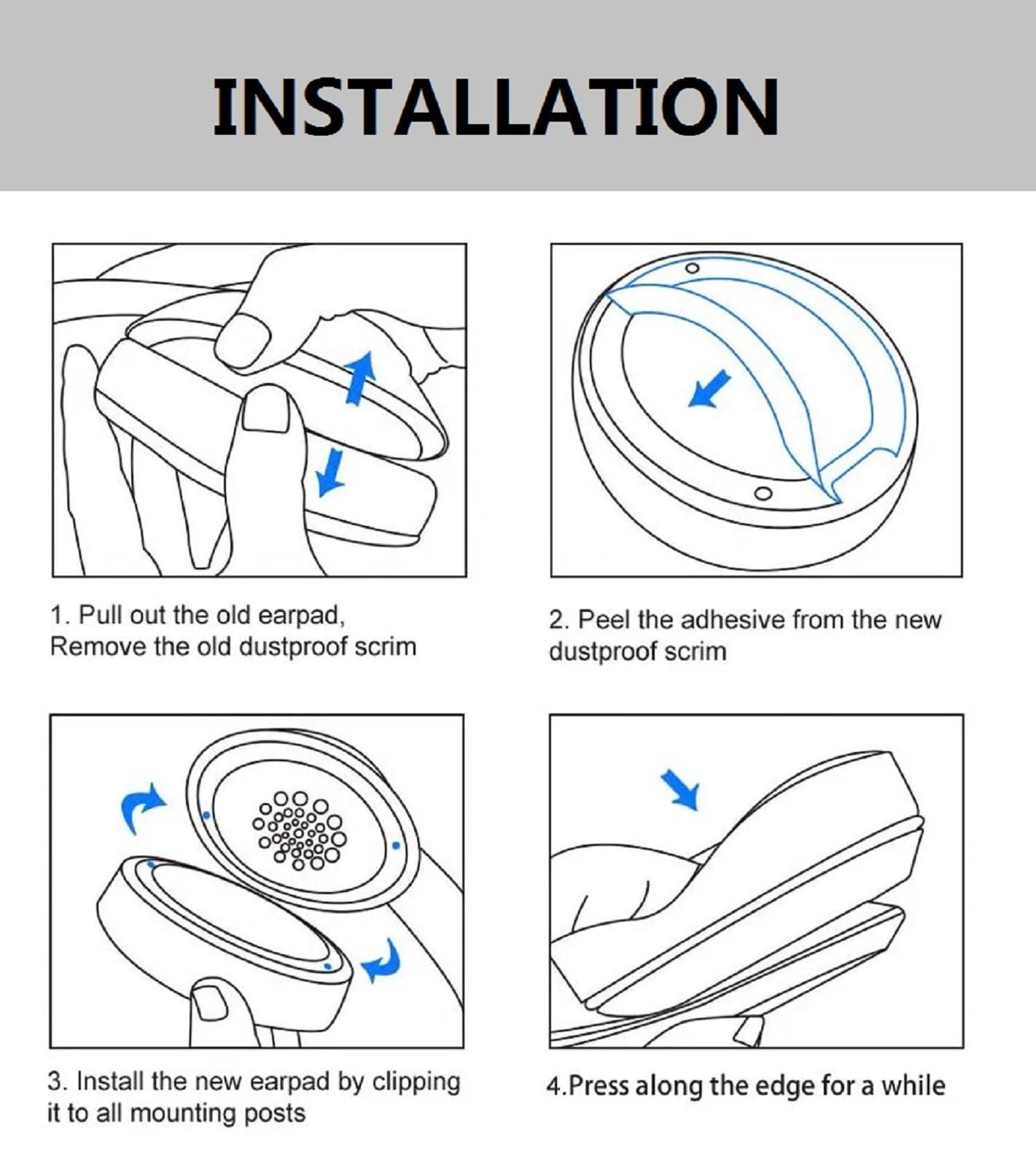 INSTALLATION

1. Pull out the old earpad,
Remove the old dustproof scrim

2. Peel the adhesive from the new dustproof scrim

3. Install the new earpad by clipping it to all mounting posts

4.Press along the edge for a while