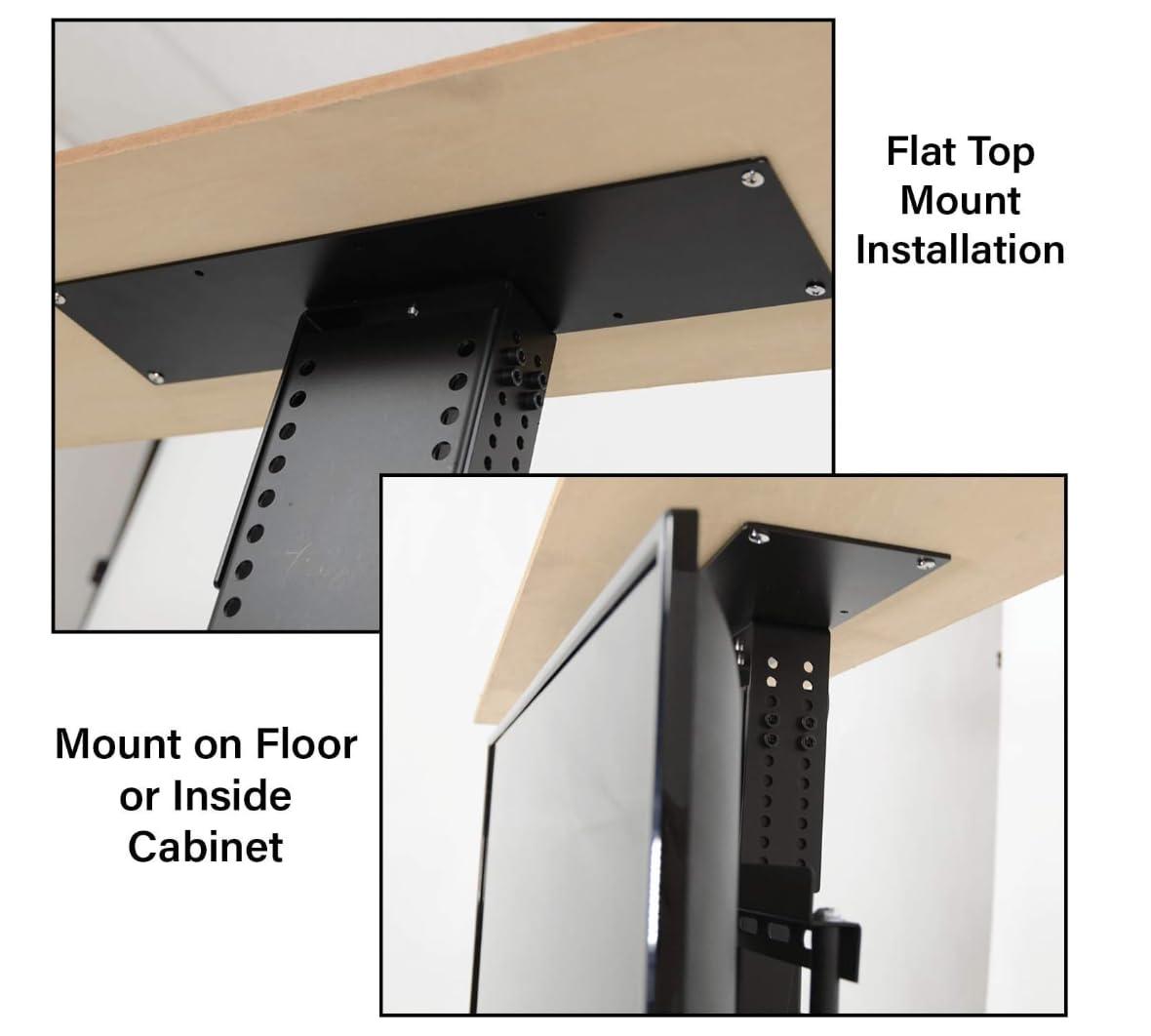 Flat Top Mount Installation

Mount on Floor or Inside Cabinet