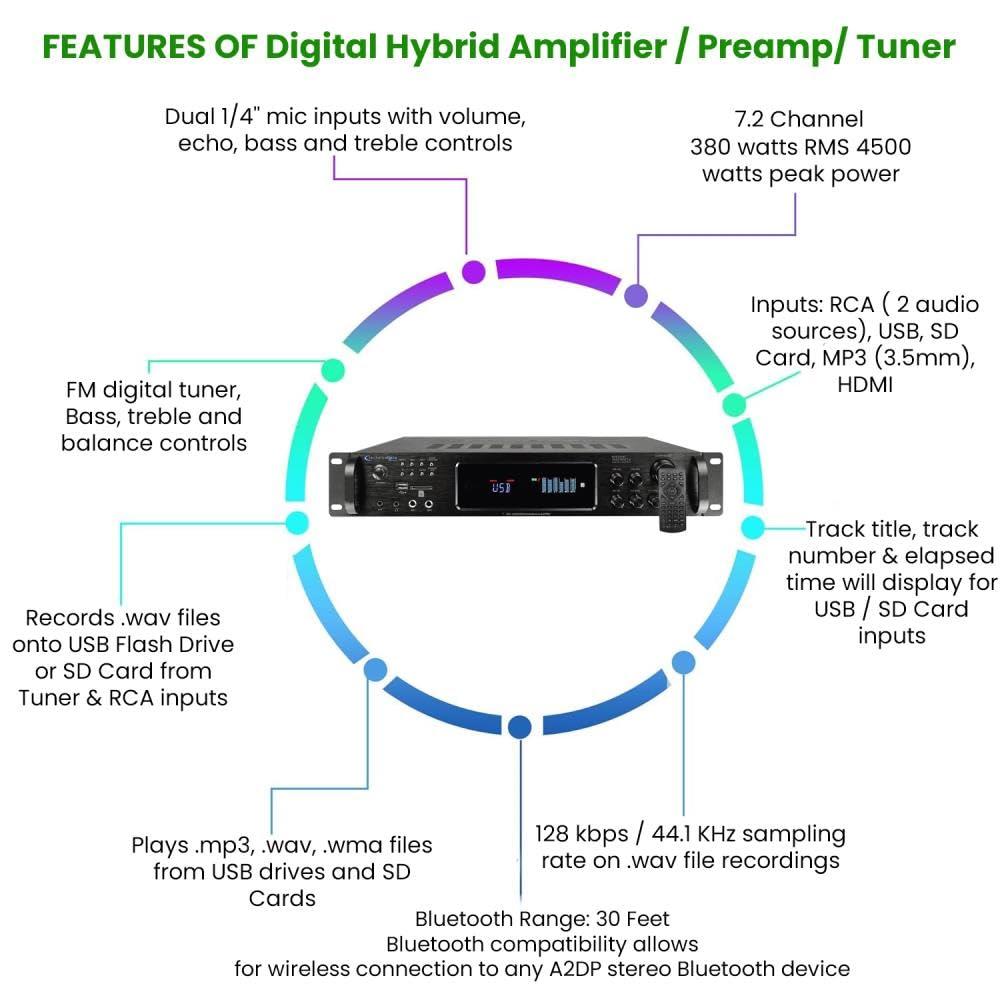 FEATURES OF Digital Hybrid Amplifier / Preamp/ Tuner

Dual 1/4" mic inputs with volume, echo, bass and treble controls

7.2 Channel 380 watts RMS 4500 watts peak power

Inputs: RCA ( 2 audio sources), USB, SD Card, MP3 (3.5mm), HDMI

FM digital tuner, Bass, treble and balance controls

USB

Track title, track number & elapsed time will display for USB / SD Card inputs

Records .wav files onto USB Flash Drive or SD Card from Tuner & RCA inputs

Plays .mp3, .wav, .wma files from USB drives and SD Cards

128 kbps / 44.1 KHz sampling rate on .wav file recordings

Bluetooth Range: 30 Feet
Bluetooth compatibility allows for wireless connection to any A2DP stereo Bluetooth device