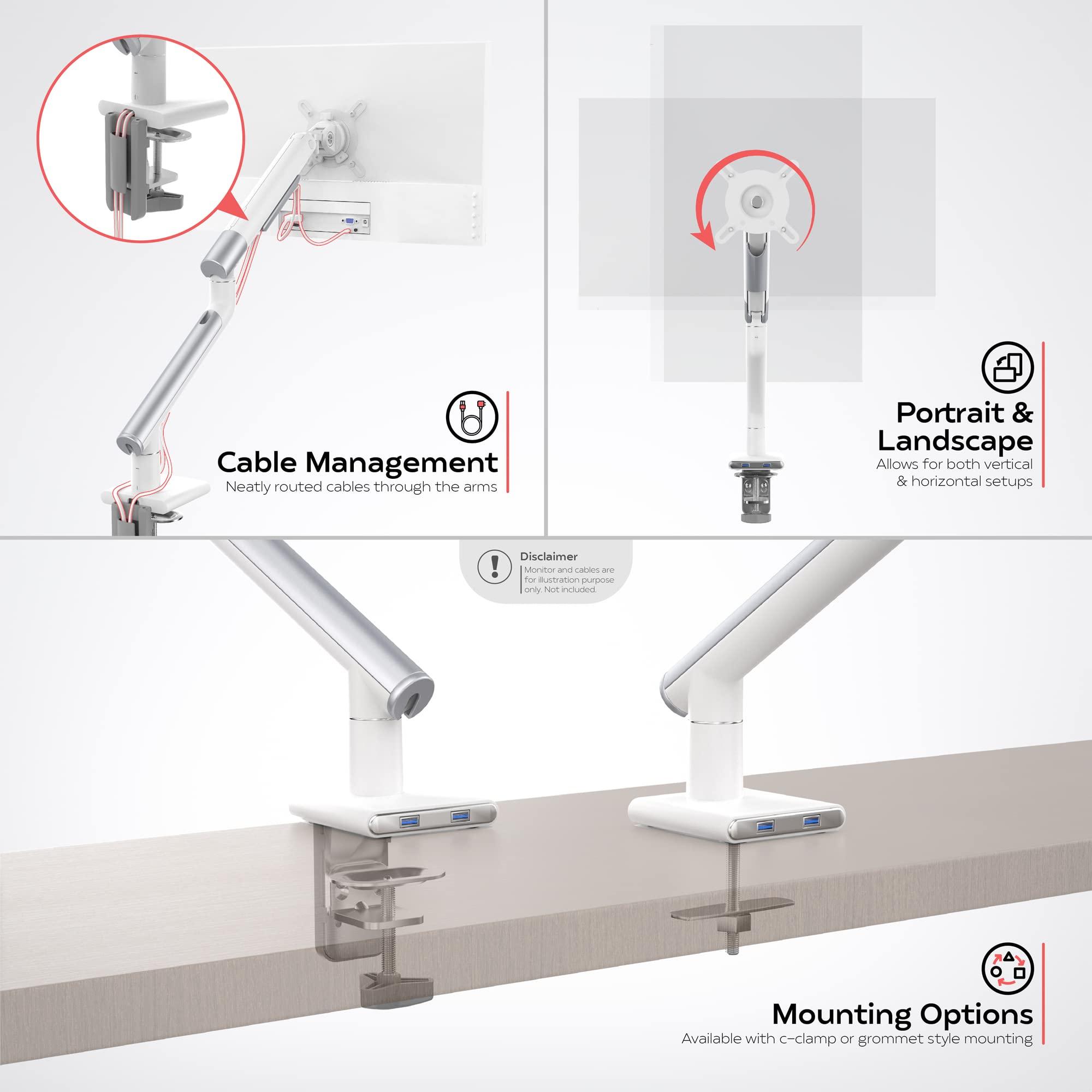 Cable Management
Neatly routed cables through the arms

Portrait & Landscape
Allows for both vertical & horizontal setups

Disclaimer
Monitor and cables are for illustration purpose only. Not included.

Mounting Options
Available with c-clamp or grommet style mounting