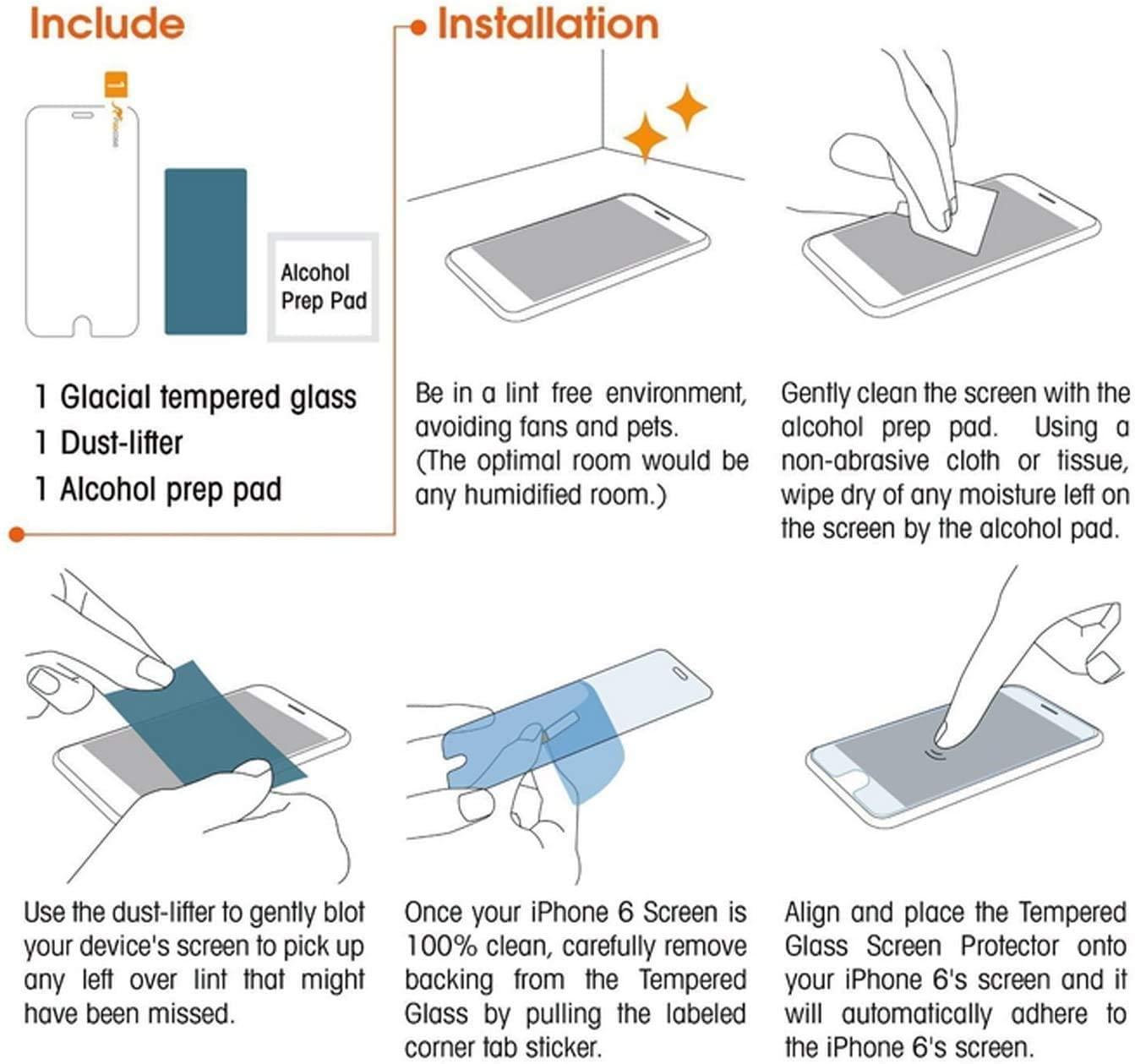 Include

1

Alcohol Prep Pad

1 Glacial tempered glass
1 Dust-lifter
1 Alcohol prep pad

Installation

Be in a lint free environment, avoiding fans and pets. (The optimal room would be any humidified room.)

Gently clean the screen with the alcohol prep pad. Using a non-abrasive cloth or tissue, wipe dry of any moisture left on the screen by the alcohol pad.

Use the dust-lifter to gently blot your device's screen to pick up any left over lint that might have been missed.

Once your iPhone 6 Screen is 100% clean, carefully remove backing from the Tempered Glass by pulling the labeled corner tab sticker.

Align and place the Tempered Glass Screen Protector onto your iPhone 6's screen and it will automatically adhere to the iPhone 6's screen.