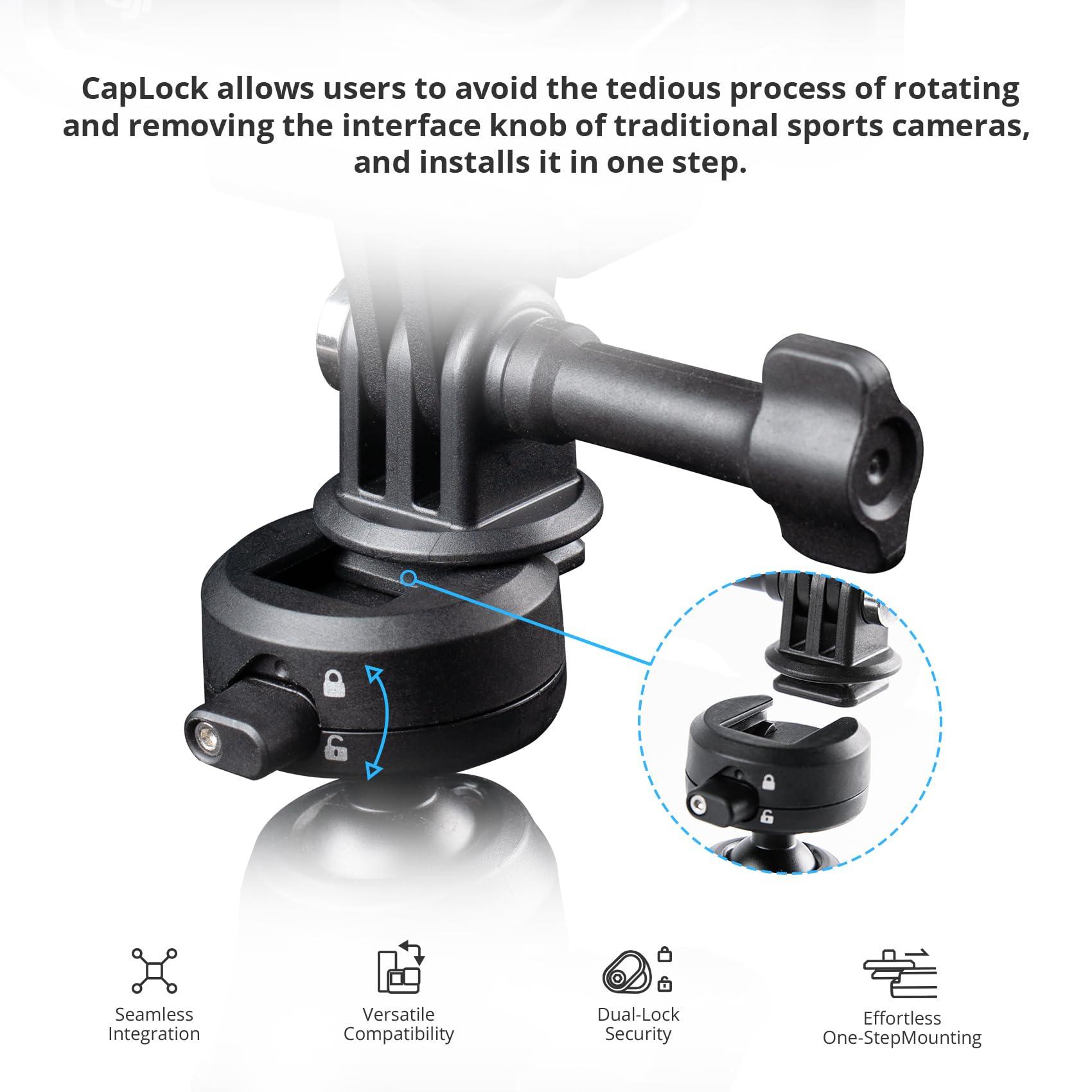 CapLock allows users to avoid the tedious process of rotating and removing the interface knob of traditional sports cameras, and installs it in one step.

Seamless Integration

Versatile Compatibility

Dual-Lock Security

Effortless One-StepMounting