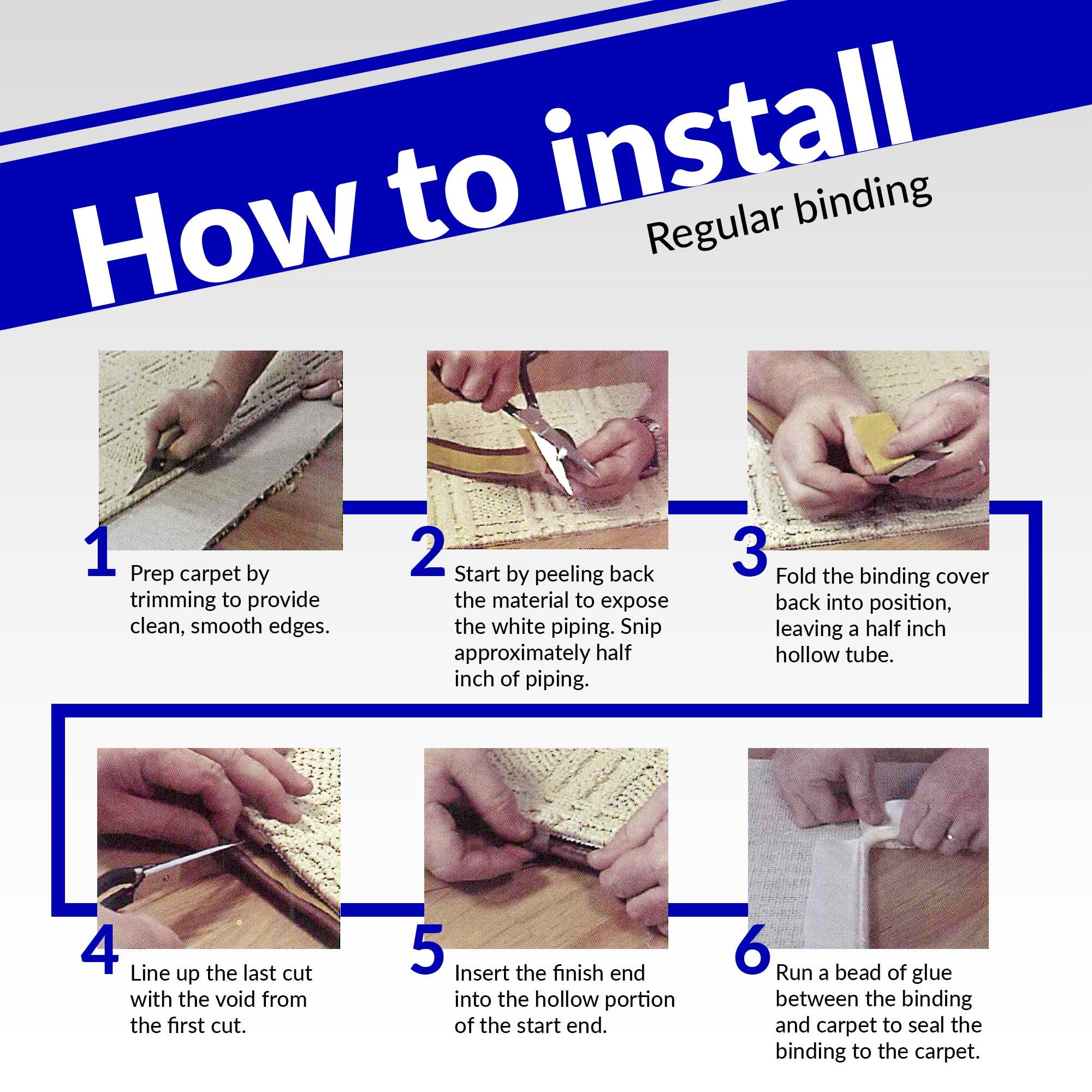 How to install

Regular binding

1 Prep carpet by trimming to provide clean, smooth edges.

2 Start by peeling back the material to expose the white piping. Snip approximately half inch of piping.

3 Fold the binding cover back into position, leaving a half inch hollow tube.

4 Line up the last cut with the void from the first cut.

5 Insert the finish end into the hollow portion of the start end.

6 Run a bead of glue between the binding and carpet to seal the binding to the carpet.