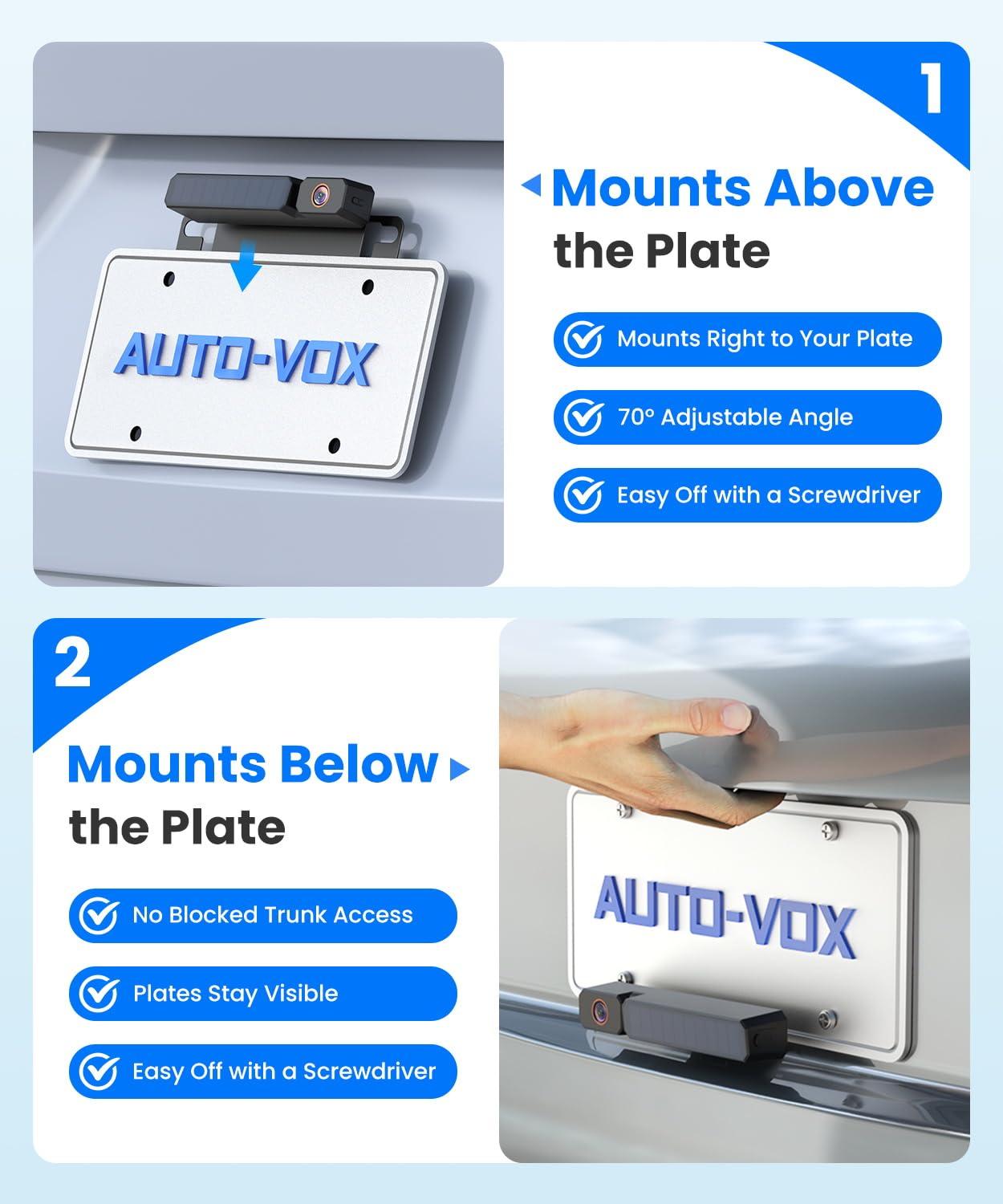 AUTO-VOX

1

Mounts Above the Plate

Mounts Right to Your Plate

70° Adjustable Angle

Easy Off with a Screwdriver

2

Mounts Below the Plate

No Blocked Trunk Access

Plates Stay Visible

Easy Off with a Screwdriver

AUTO-VOX